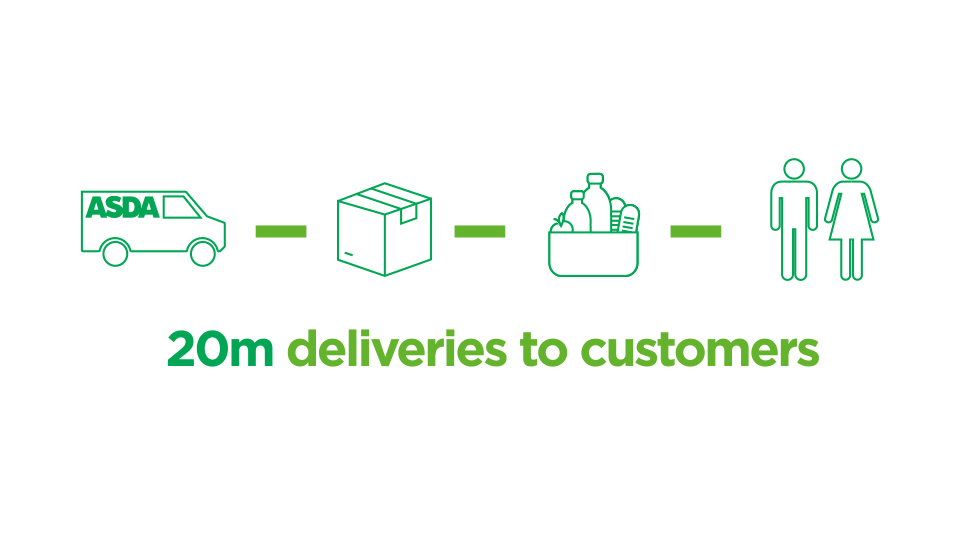 ASDA

20m deliveries to customers