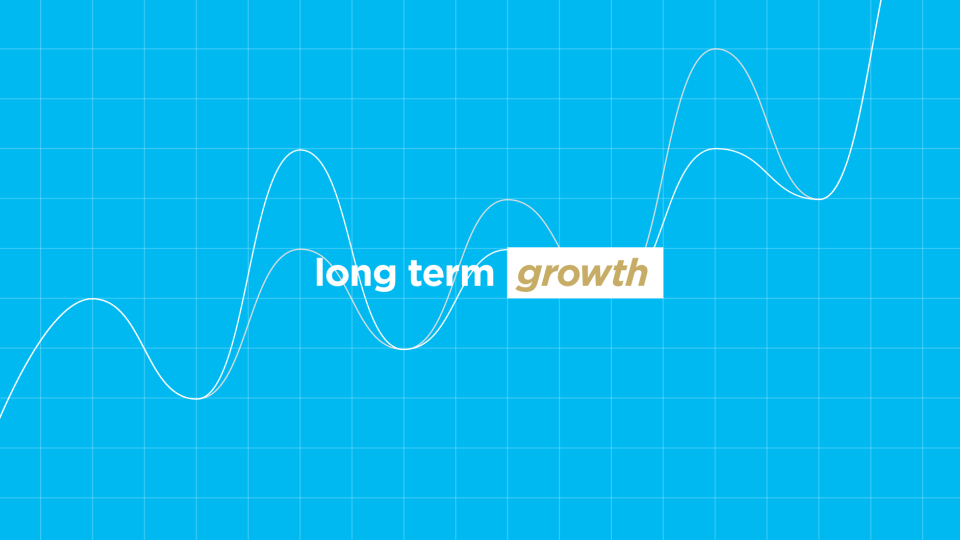 long term growth