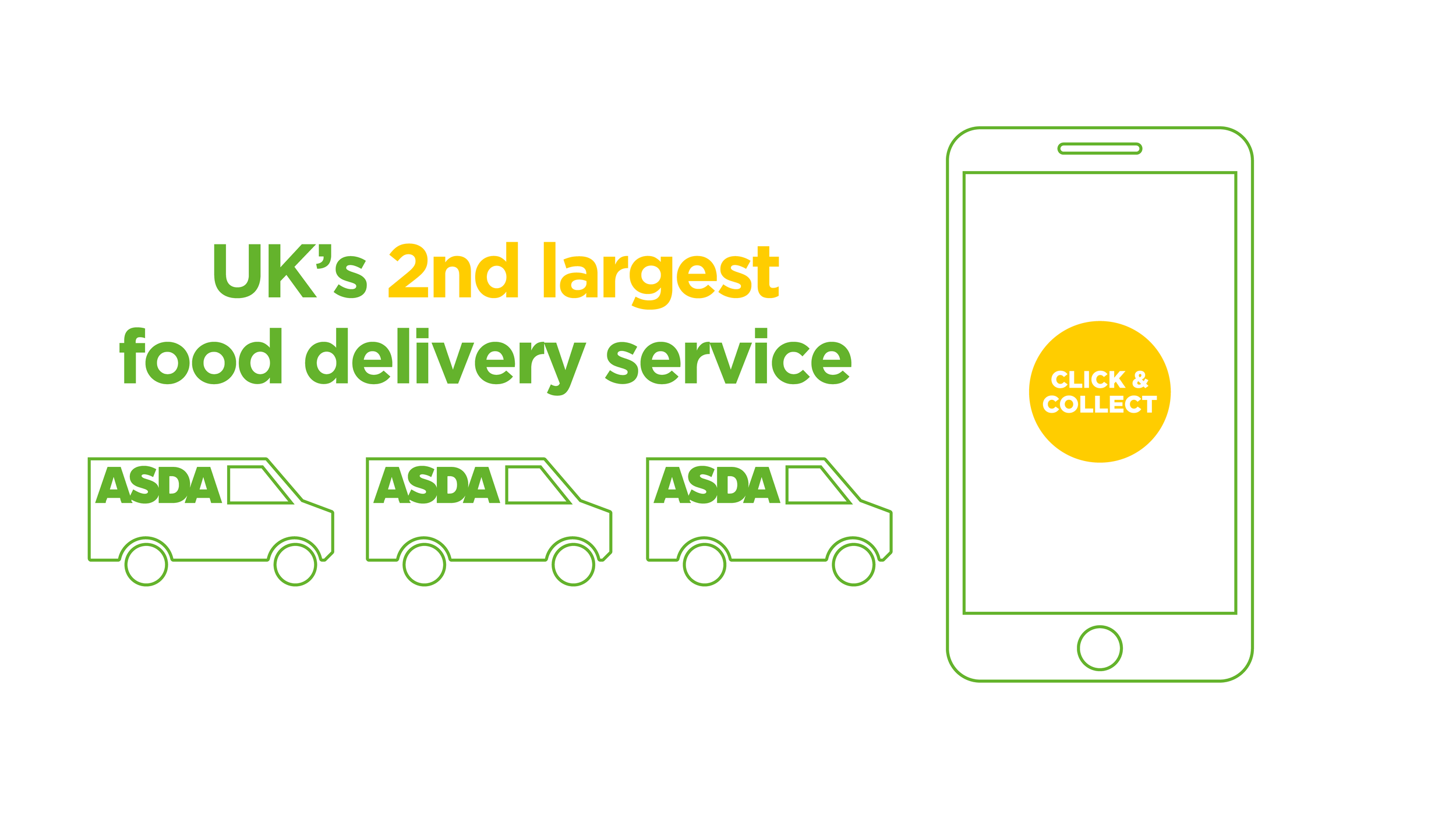 UK's 2nd largest
food delivery service

ASDA
ASDA
ASDA

CLICK &
COLLECT