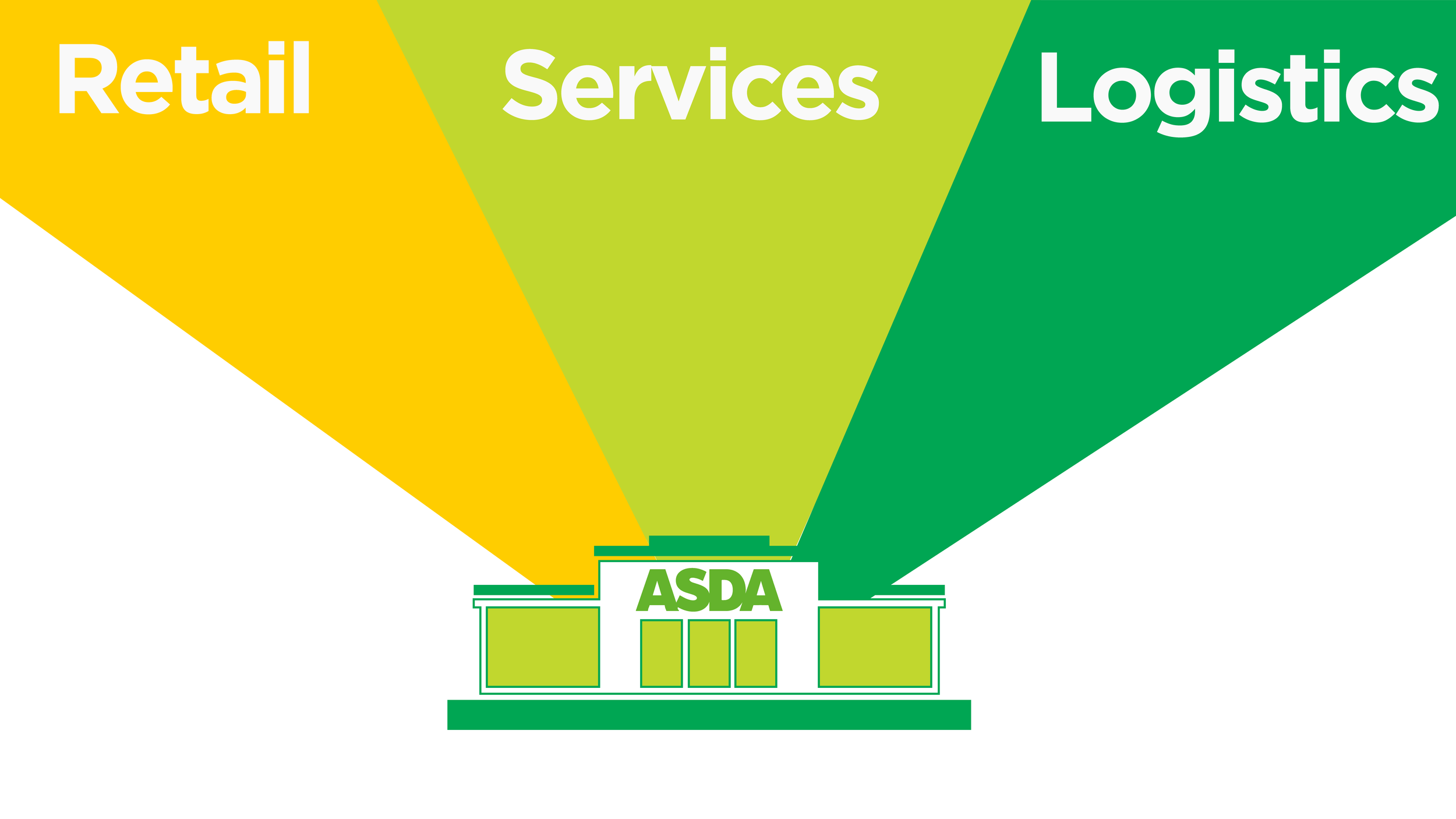 Retail

Services

Logistics

ASDA