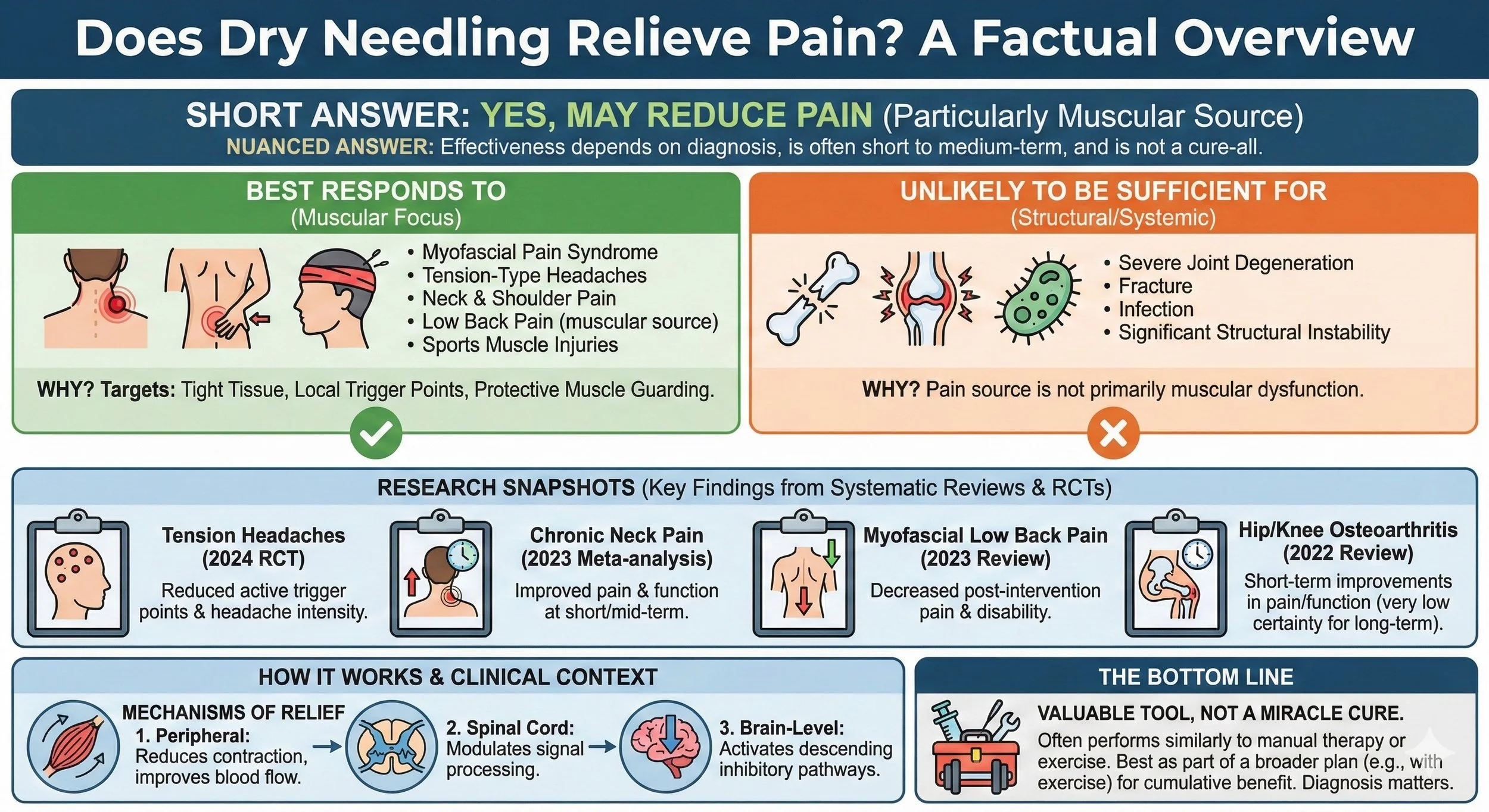 Does Dry Needling Relieve Pain? A Factual Overview

SHORT ANSWER: YES, MAY REDUCE PAIN (Particularly Muscular Source)
NUANCED ANSWER: Effectiveness depends on diagnosis, is often short to medium-term, and is not a cure-all.

BEST RESPONDS TO
(Muscular Focus)

• Myofascial Pain Syndrome
• Tension-Type Headaches
• Neck & Shoulder Pain
• Low Back Pain (muscular source)
• Sports Muscle Injuries

WHY? Targets: Tight Tissue, Local Trigger Points, Protective Muscle Guarding.

UNLIKELY TO BE SUFFICIENT FOR
(Structural/Systemic)

• Severe Joint Degeneration
• Fracture
• Infection
• Significant Structural Instability

WHY? Pain source is not primarily muscular dysfunction.

RESEARCH SNAPSHOTS (Key Findings from Systematic Reviews & RCTs)

Tension Headaches (2024 RCT)
Reduced active trigger points & headache intensity.

Chronic Neck Pain (2023 Meta-analysis)
Improved pain & function at short/mid-term.

Myofascial Low Back Pain (2023 Review)
Decreased post-intervention pain & disability.

Hip/Knee Osteoarthritis (2022 Review)
Short-term improvements in pain/function (very low certainty for long-term).

HOW IT WORKS & CLINICAL CONTEXT

MECHANISMS OF RELIEF
1. Peripheral: Reduces contraction, improves blood flow.
2. Spinal Cord: Modulates signal processing.
3. Brain-Level: Activates descending inhibitory pathways.

THE BOTTOM LINE

VALUABLE TOOL, NOT A MIRACLE CURE.
Often performs similarly to manual therapy or exercise. Best as part of a broader plan (e.g., with exercise) for cumulative benefit. Diagnosis matters.