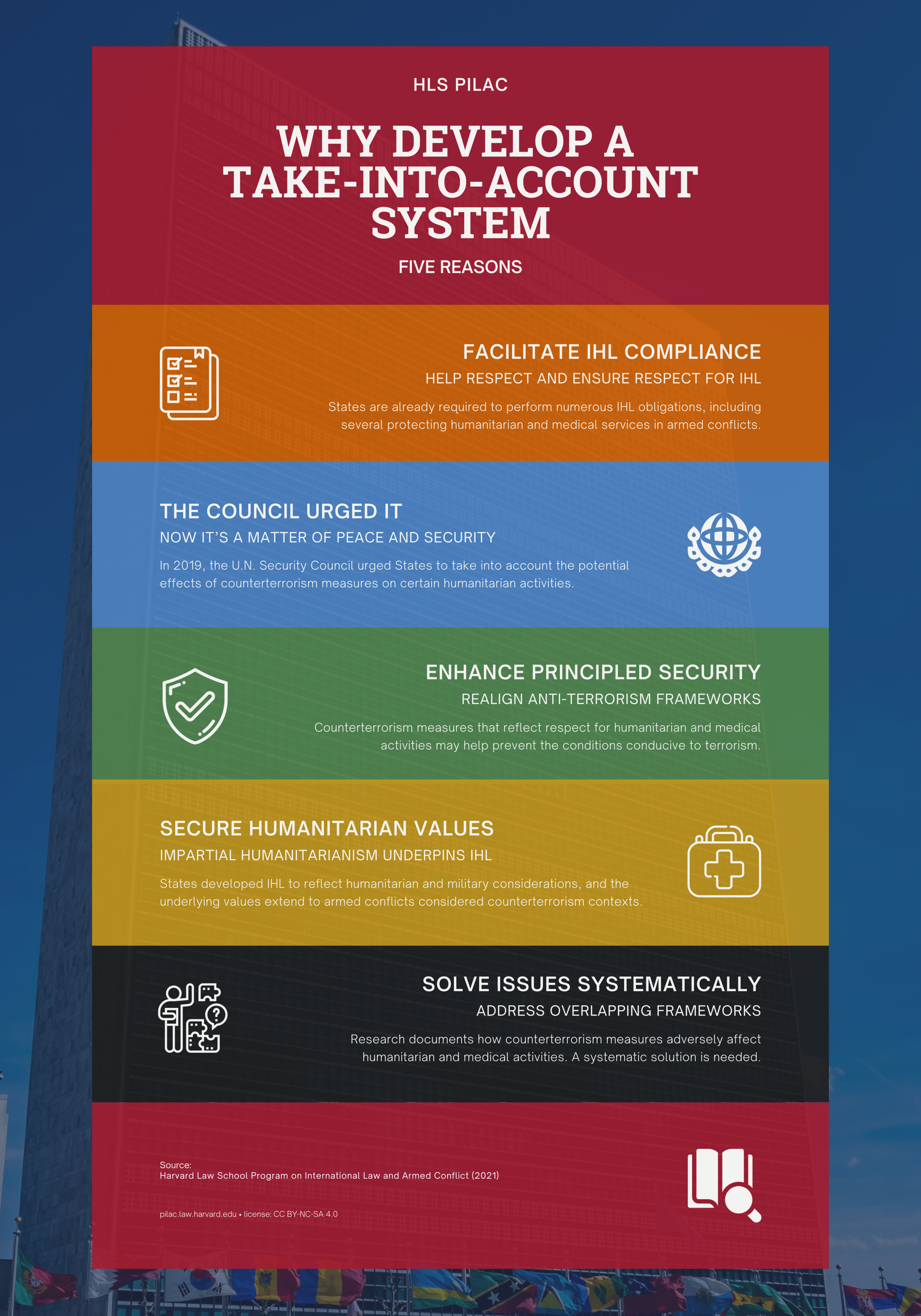 HLS PILAC

WHY DEVELOP A TAKE-INTO-ACCOUNT SYSTEM

FIVE REASONS

FACILITATE IHL COMPLIANCE

HELP RESPECT AND ENSURE RESPECT FOR IHL

States are already required to perform numerous IHL obligations, including several protecting humanitarian and medical services in armed conflicts.

THE COUNCIL URGED IT

NOW IT'S A MATTER OF PEACE AND SECURITY

In 2019, the U.N. Security Council urged States to take into account the potential effects of counterterrorism measures on certain humanitarian activities.

ENHANCE PRINCIPLED SECURITY

REALIGN ANTI-TERRORISM FRAMEWORKS

Counterterrorism measures that reflect respect for humanitarian and medical activities may help prevent the conditions conducive to terrorism.

SECURE HUMANITARIAN VALUES

IMPARTIAL HUMANITARIANISM UNDERPINS IHL

States developed IHL to reflect humanitarian and military considerations, and the underlying values extend to armed conflicts considered counterterrorism contexts.

SOLVE ISSUES SYSTEMATICALLY

ADDRESS OVERLAPPING FRAMEWORKS

Research documents how counterterrorism measures adversely affect humanitarian and medical activities. A systematic solution is needed.

Source:
Harvard Law School Program on International Law and Armed Conflict (2021)

pilac.law.harvard.edu • license: CC BY-NC-SA 4.0