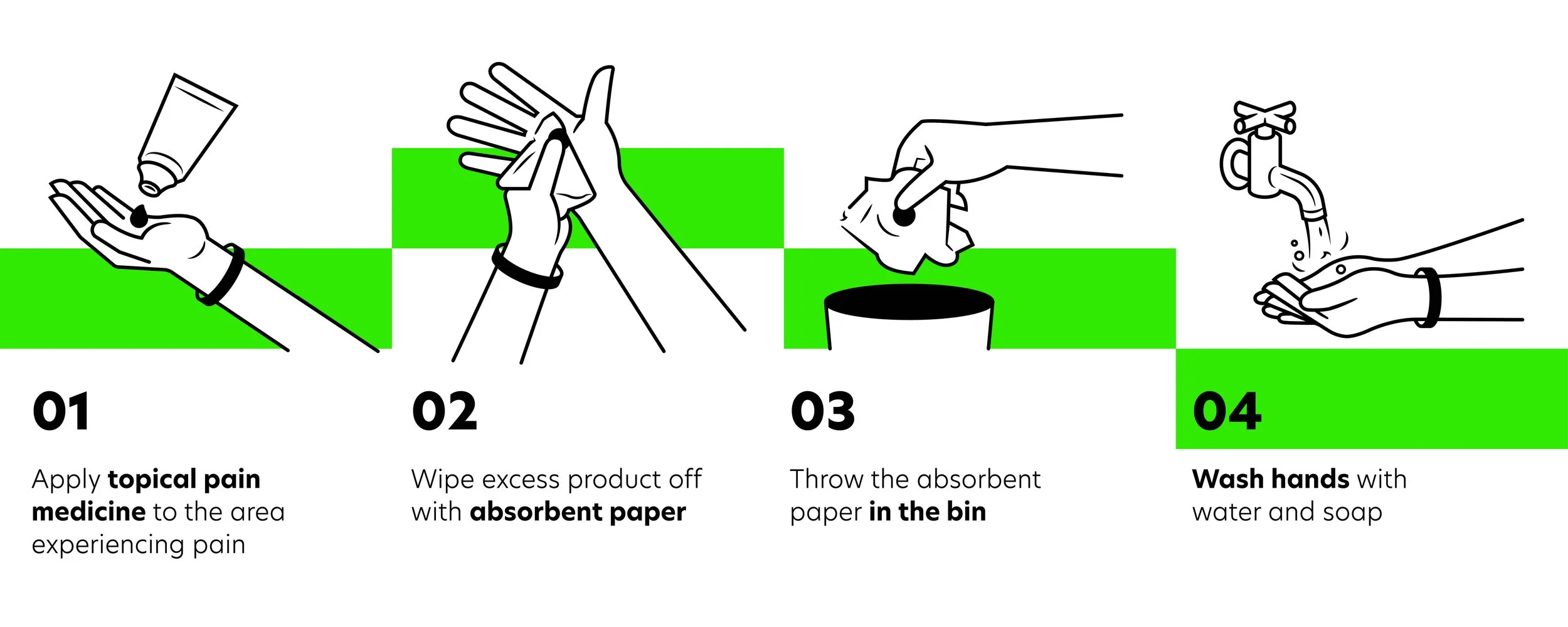 01

Apply topical pain medicine to the area experiencing pain

02

Wipe excess product off with absorbent paper

03

Throw the absorbent paper in the bin

04

Wash hands with water and soap