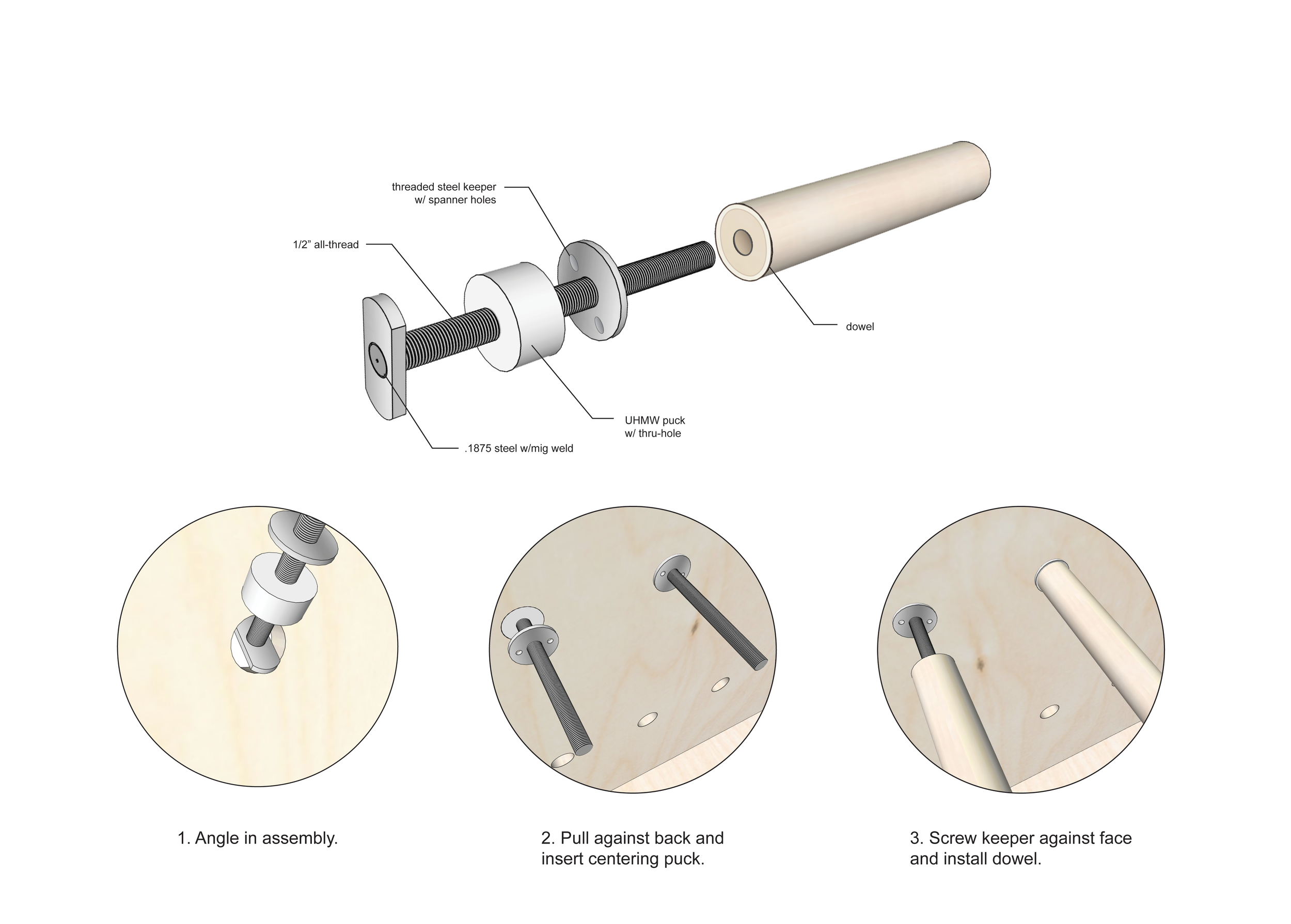 threaded steel keeper
w/ spanner holes

1/2” all-thread

dowel

UHMW puck
w/ thru-hole

.1875 steel w/mig weld

1. Angle in assembly.

2. Pull against back and insert centering puck.

3. Screw keeper against face and install dowel.