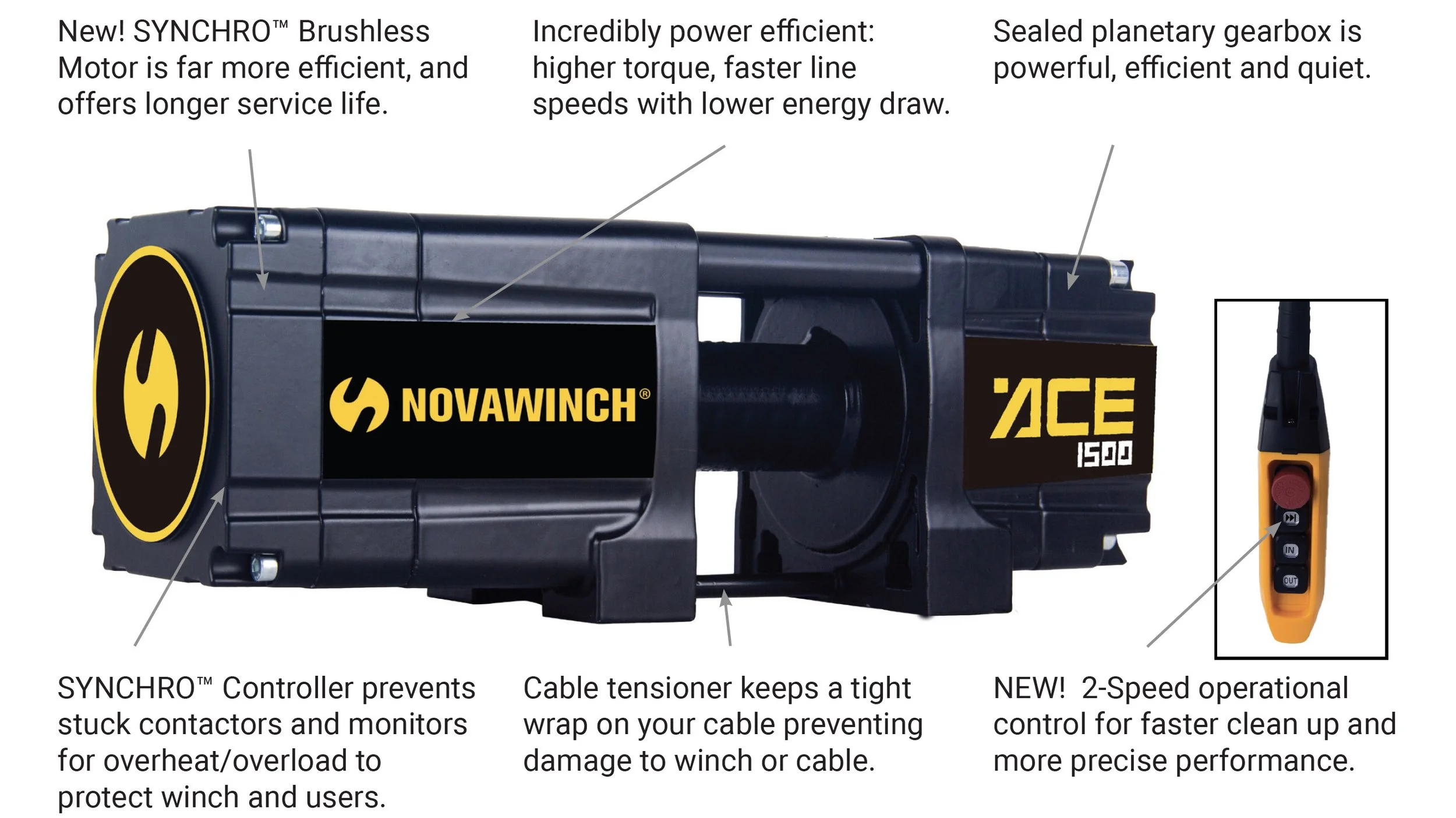 New! SYNCHRO™ Brushless Motor is far more efficient, and offers longer service life.

Incredibly power efficient: higher torque, faster line speeds with lower energy draw.

Sealed planetary gearbox is powerful, efficient and quiet.

NOVAWINCH®

ACE
1500

IN
OUT

SYNCHRO™ Controller prevents stuck contactors and monitors for overheat/overload to protect winch and users.

Cable tensioner keeps a tight wrap on your cable preventing damage to winch or cable.

NEW! 2-Speed operational control for faster clean up and more precise performance.