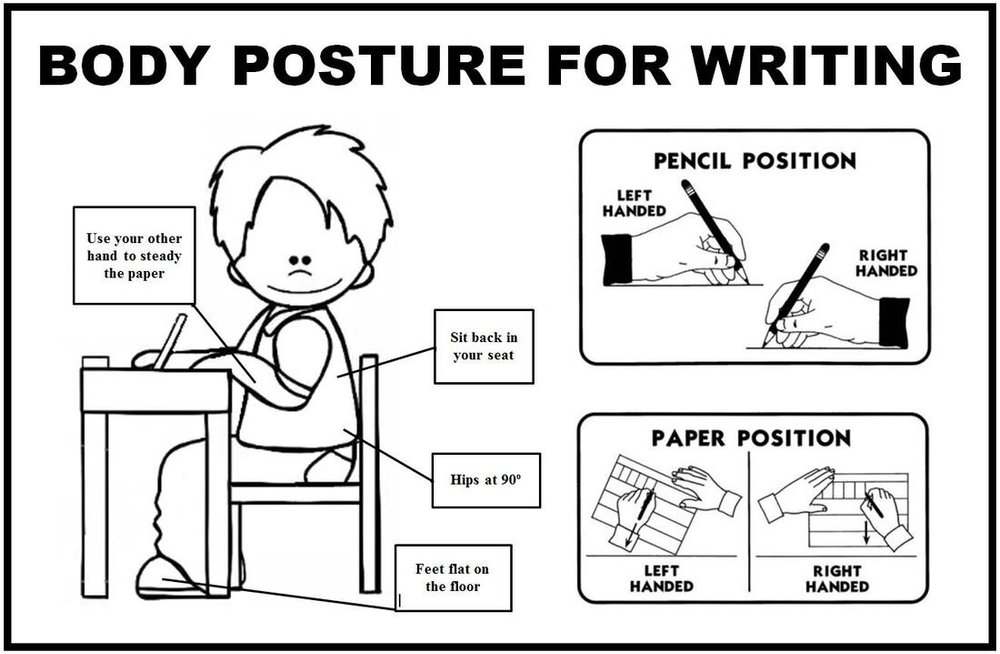 BODY POSTURE FOR WRITING

Use your other hand to steady the paper

Sit back in your seat

Hips at 90°

Feet flat on the floor

PENCIL POSITION

LEFT HANDED

RIGHT HANDED

PAPER POSITION

LEFT HANDED

RIGHT HANDED