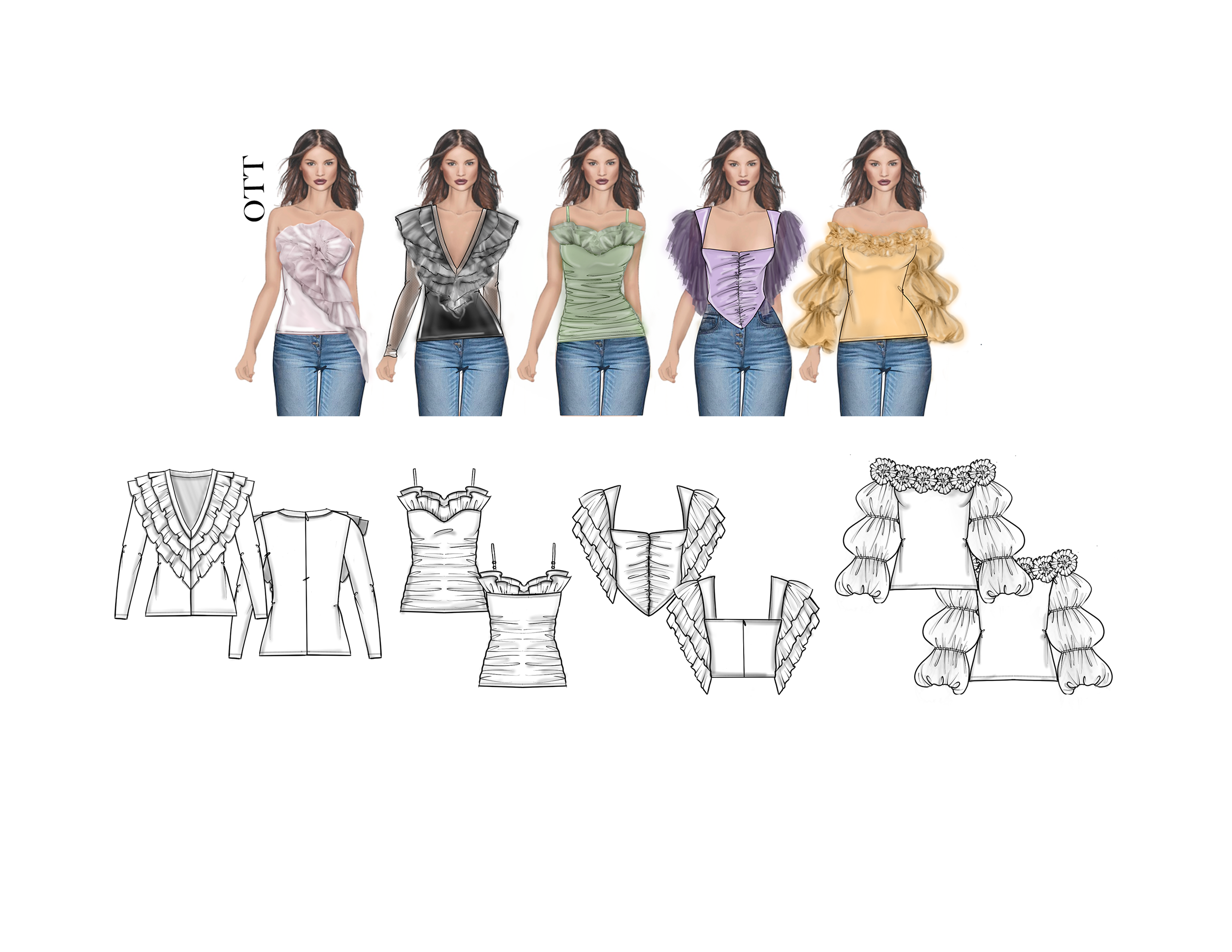 OTT