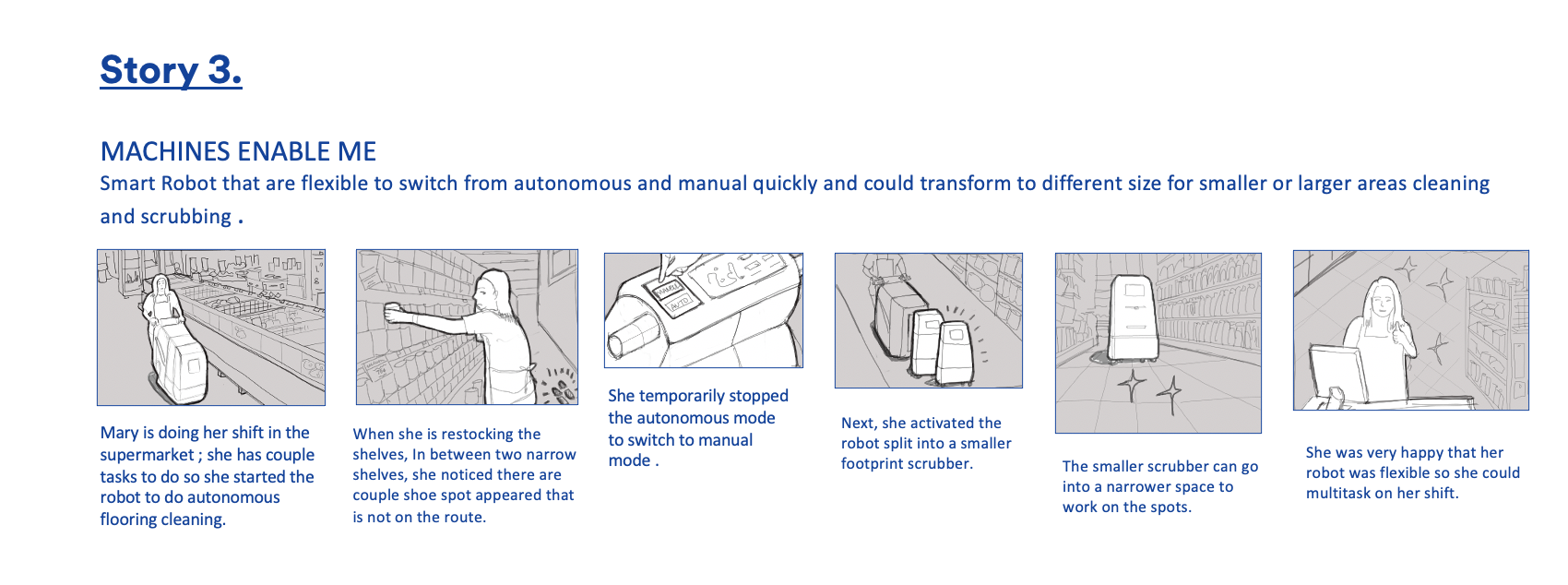 Story 3.

MACHINES ENABLE ME

Smart Robot that are flexible to switch from autonomous and manual quickly and could transform to different size for smaller or larger areas cleaning and scrubbing .

Mary is doing her shift in the supermarket ; she has couple tasks to do so she started the robot to do autonomous flooring cleaning.

When she is restocking the shelves, In between two narrow shelves, she noticed there are couple shoe spot appeared that is not on the route.

MANUAL
AUTO

She temporarily stopped the autonomous mode to switch to manual mode .

Next, she activated the robot split into a smaller footprint scrubber.

The smaller scrubber can go into a narrower space to work on the spots.

She was very happy that her robot was flexible so she could multitask on her shift.