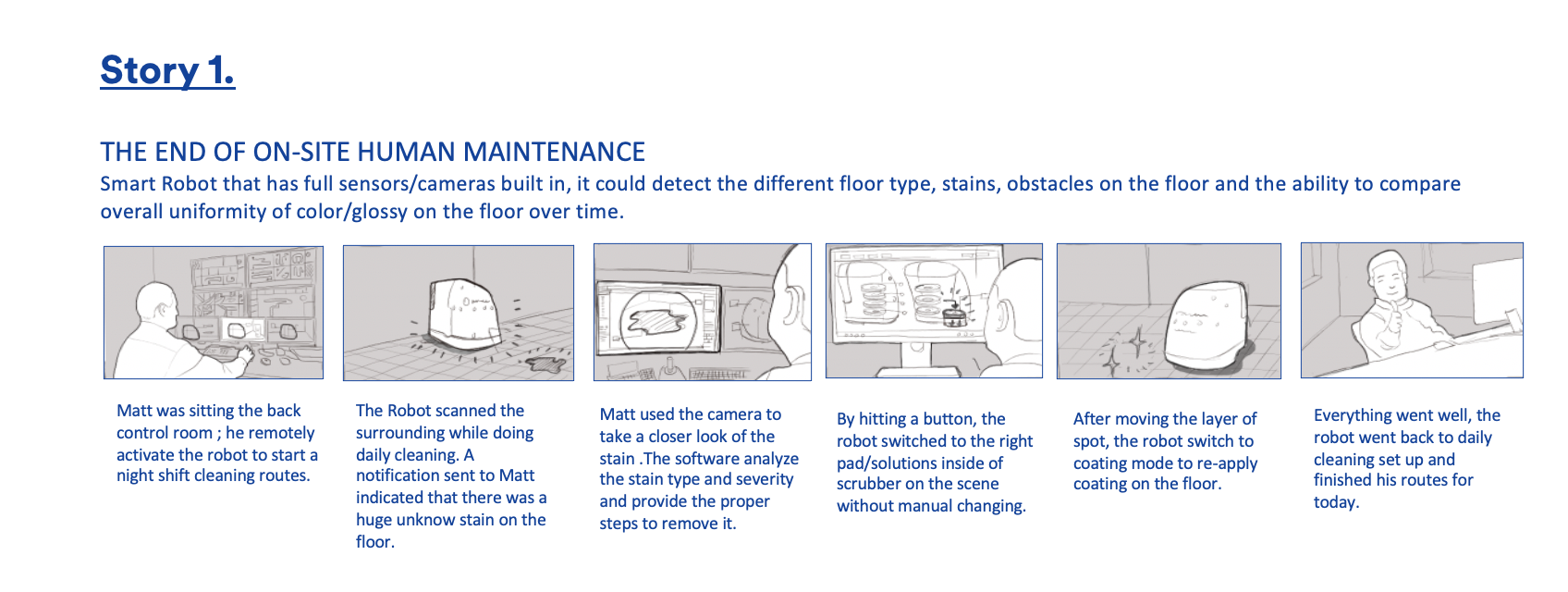 Story 1.

THE END OF ON-SITE HUMAN MAINTENANCE
Smart Robot that has full sensors/cameras built in, it could detect the different floor type, stains, obstacles on the floor and the ability to compare overall uniformity of color/glossy on the floor over time.

Matt was sitting the back control room ; he remotely activate the robot to start a night shift cleaning routes.

The Robot scanned the surrounding while doing daily cleaning. A notification sent to Matt indicated that there was a huge unknow stain on the floor.

Matt used the camera to take a closer look of the stain .The software analyze the stain type and severity and provide the proper steps to remove it.

By hitting a button, the robot switched to the right pad/solutions inside of scrubber on the scene without manual changing.

After moving the layer of spot, the robot switch to coating mode to re-apply coating on the floor.

Everything went well, the robot went back to daily cleaning set up and finished his routes for today.