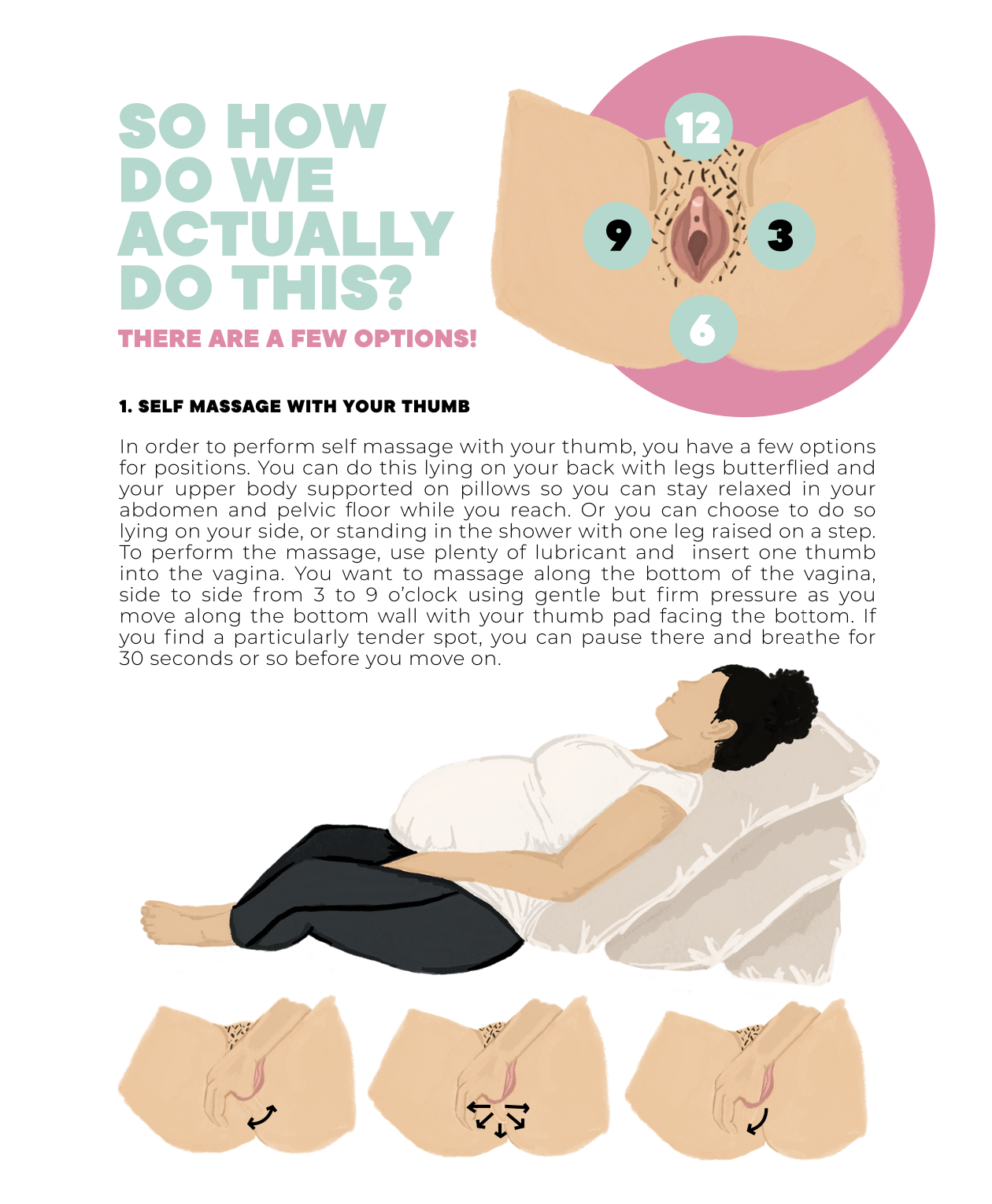 SO HOW DO WE ACTUALLY DO THIS?

THERE ARE A FEW OPTIONS!

12

9

3

6

1. SELF MASSAGE WITH YOUR THUMB

In order to perform self massage with your thumb, you have a few options for positions. You can do this lying on your back with legs butterflied and your upper body supported on pillows so you can stay relaxed in your abdomen and pelvic floor while you reach. Or you can choose to do so lying on your side, or standing in the shower with one leg raised on a step. To perform the massage, use plenty of lubricant and insert one thumb into the vagina. You want to massage along the bottom of the vagina, side to side from 3 to 9 o'clock using gentle but firm pressure as you move along the bottom wall with your thumb pad facing the bottom. If you find a particularly tender spot, you can pause there and breathe for 30 seconds or so before you move on.