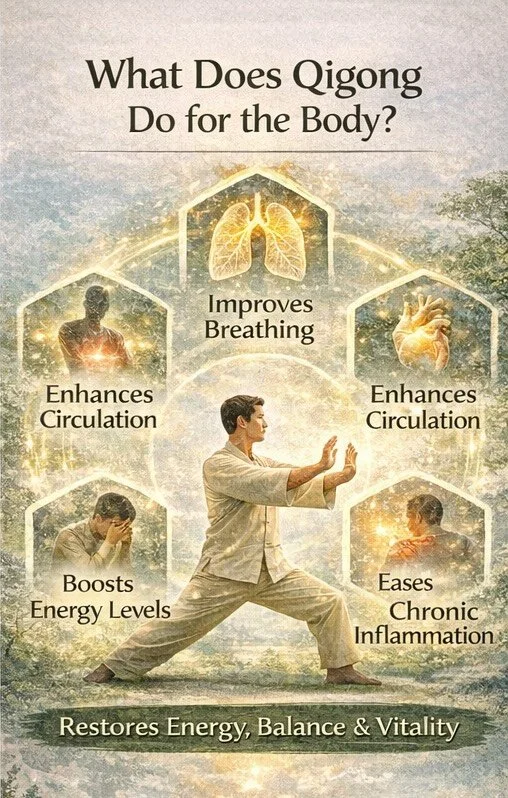 What Does Qigong Do for the Body?

Improves Breathing

Enhances Circulation

Enhances Circulation

Boosts Energy Levels

Eases Chronic Inflammation

Restores Energy, Balance & Vitality