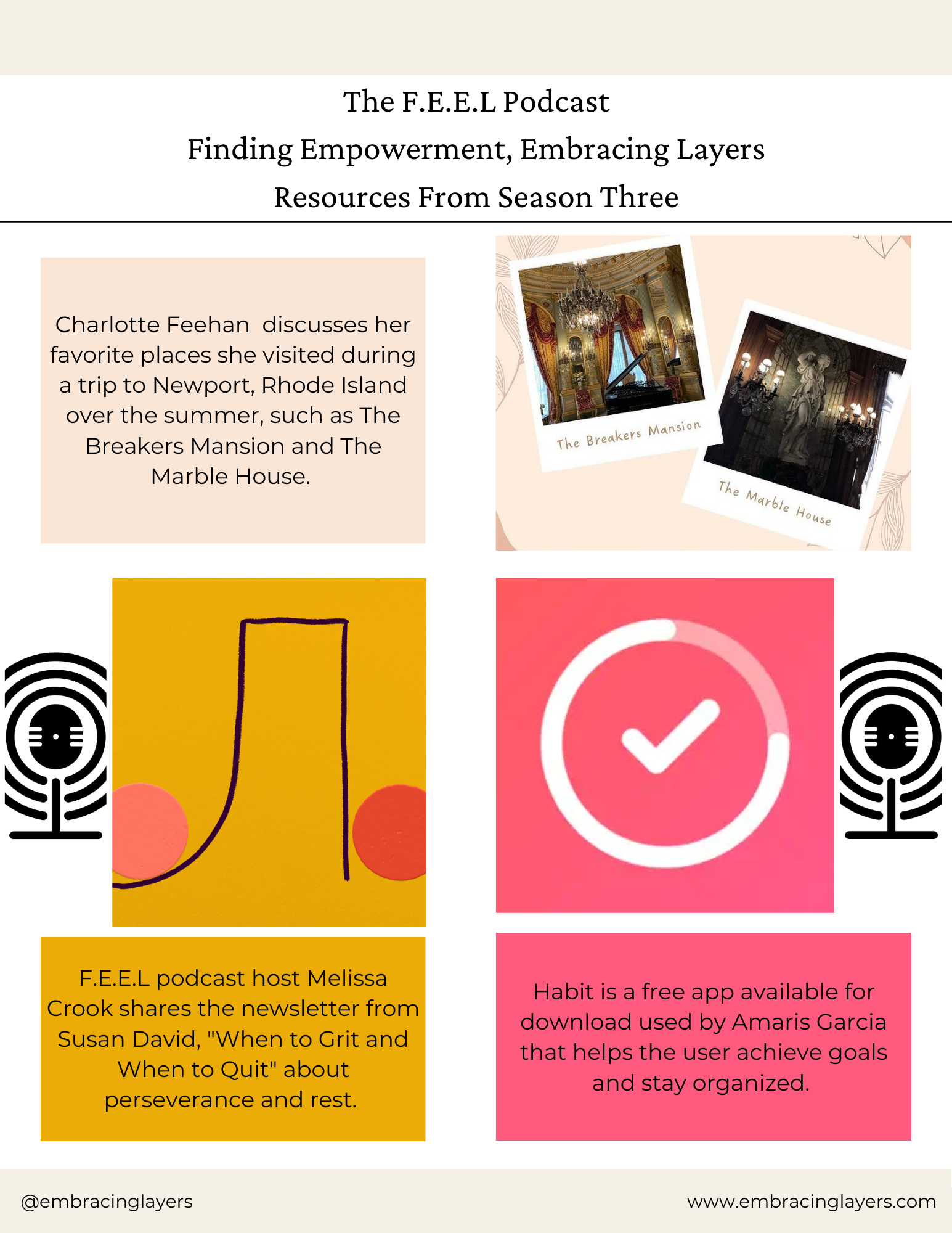 The F.E.E.L Podcast
Finding Empowerment, Embracing Layers
Resources From Season Three

Charlotte Feehan  discusses her favorite places she visited during a trip to Newport, Rhode Island over the summer, such as The Breakers Mansion and The Marble House.

The Breakers Mansion

The Marble House

F.E.E.L podcast host Melissa Crook shares the newsletter from Susan David, "When to Grit and When to Quit" about perseverance and rest.

Habit is a free app available for download used by Amaris Garcia that helps the user achieve goals and stay organized.

@embracinglayers

www.embracinglayers.com