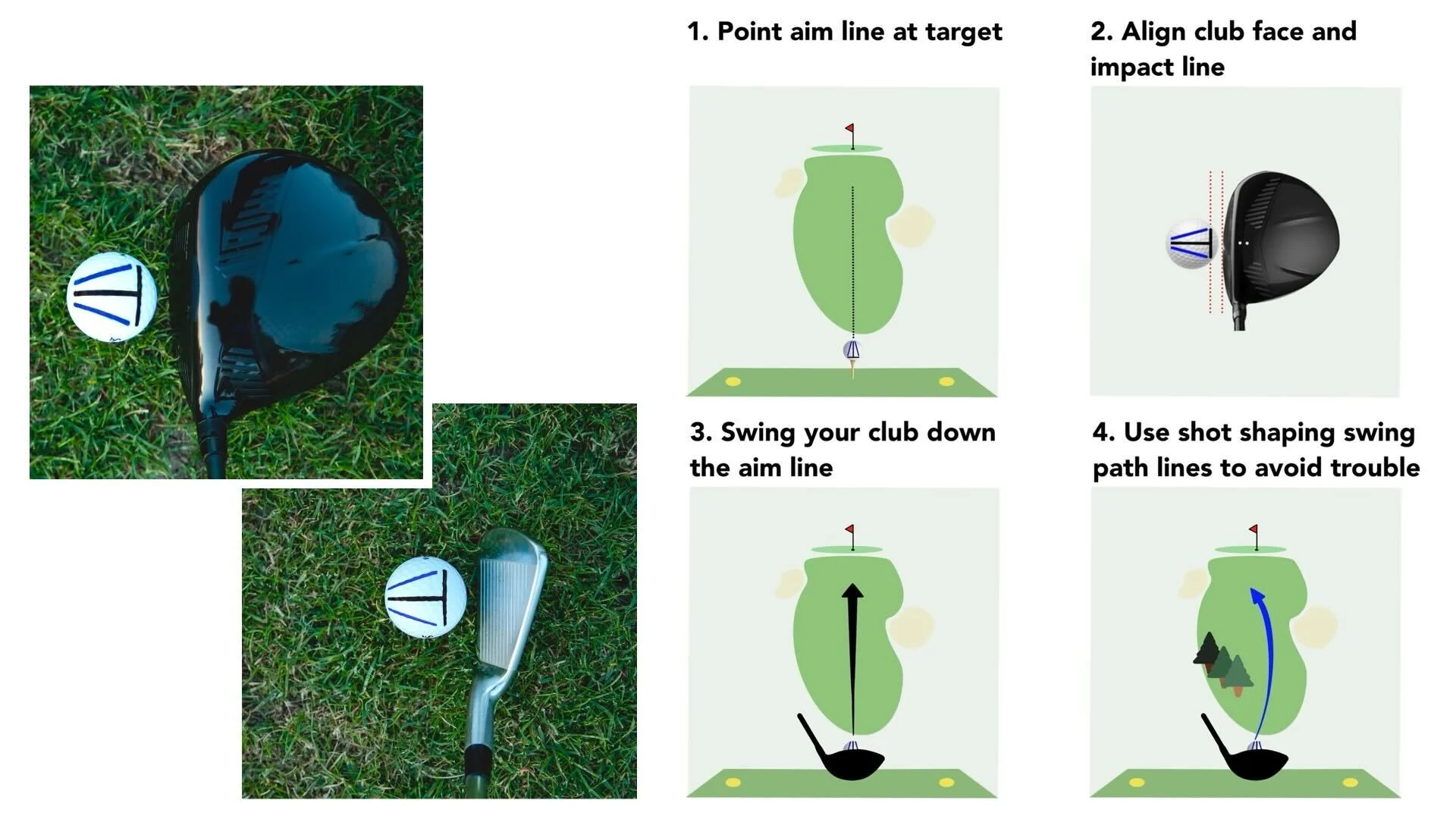 1. Point aim line at target

2. Align club face and impact line

3. Swing your club down the aim line

4. Use shot shaping swing path lines to avoid trouble