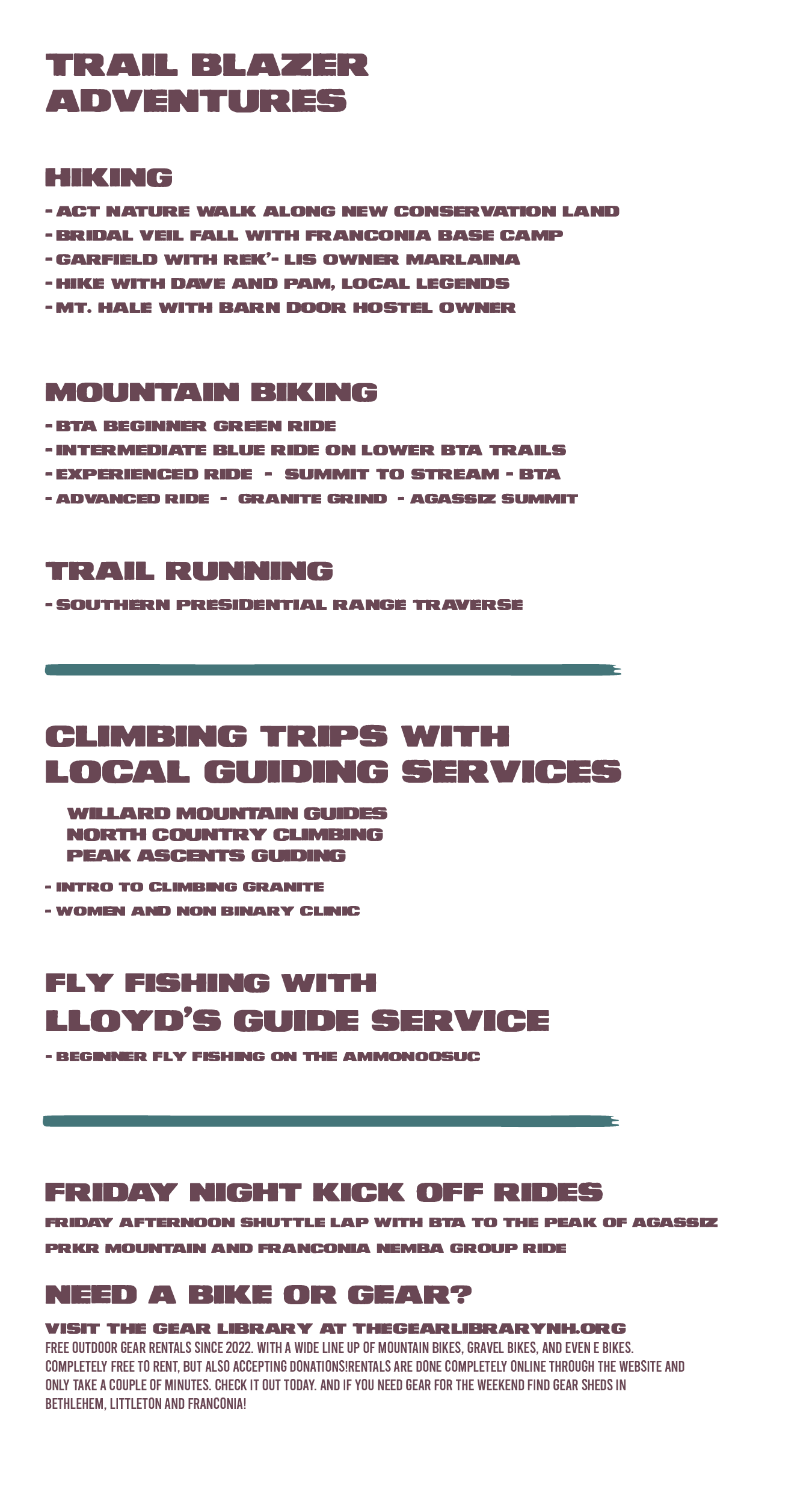 TRAIL BLAZER
ADVENTURES

HIKING

- ACT NATURE WALK ALONG NEW CONSERVATION LAND
- BRIDAL VEIL FALL WITH FRANCONIA BASE CAMP
- GARFIELD WITH REK'- LIS OWNER MARLAINA
- HIKE WITH DAVE AND PAM, LOCAL LEGENDS
- MT. HALE WITH BARN DOOR HOSTEL OWNER

MOUNTAIN BIKING

- BTA BEGINNER GREEN RIDE
- INTERMEDIATE BLUE RIDE ON LOWER BTA TRAILS
- EXPERIENCED RIDE - SUMMIT TO STREAM - BTA
- ADVANCED RIDE - GRANITE GRIND - AGASSIZ SUMMIT

TRAIL RUNNING

- SOUTHERN PRESIDENTIAL RANGE TRAVERSE

CLIMBING TRIPS WITH
LOCAL GUIDING SERVICES

WILLARD MOUNTAIN GUIDES
NORTH COUNTRY CLIMBING
PEAK ASCENTS GUIDING

- INTRO TO CLIMBING GRANITE
- WOMEN AND NON BINARY CLINIC

FLY FISHING WITH
LLOYD'S GUIDE SERVICE

- BEGINNER FLY FISHING ON THE AMMONOOSUC

FRIDAY NIGHT KICK OFF RIDES

FRIDAY AFTERNOON SHUTTLE LAP WITH BTA TO THE PEAK OF AGASSIZ

PRKR MOUNTAIN AND FRANCONIA NEMBA GROUP RIDE

NEED A BIKE OR GEAR?

VISIT THE GEAR LIBRARY AT THEGEARLIBRARYNH.ORG

FREE OUTDOOR GEAR RENTALS SINCE 2022. WITH A WIDE LINE UP OF MOUNTAIN BIKES, GRAVEL BIKES, AND EVEN E BIKES. COMPLETELY FREE TO RENT, BUT ALSO ACCEPTING DONATIONS!RENTALS ARE DONE COMPLETELY ONLINE THROUGH THE WEBSITE AND ONLY TAKE A COUPLE OF MINUTES. CHECK IT OUT TODAY. AND IF YOU NEED GEAR FOR THE WEEKEND FIND GEAR SHEDS IN BETHLEHEM, LITTLETON AND FRANCONIA!