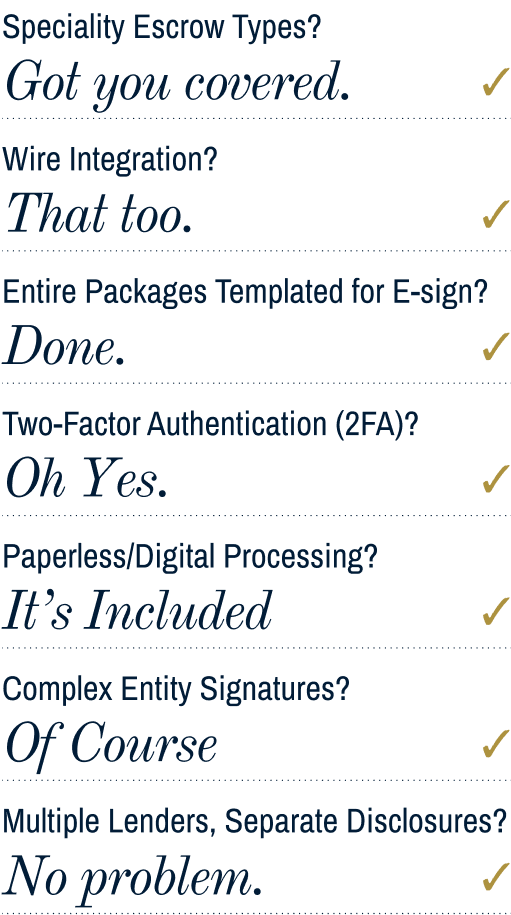 Speciality Escrow Types?
Got you covered. ✓

Wire Integration?
That too. ✓

Entire Packages Templated for E-sign?
Done. ✓

Two-Factor Authentication (2FA)?
Oh Yes. ✓

Paperless/Digital Processing?
It's Included ✓

Complex Entity Signatures?
Of Course ✓

Multiple Lenders, Separate Disclosures?
No problem. ✓