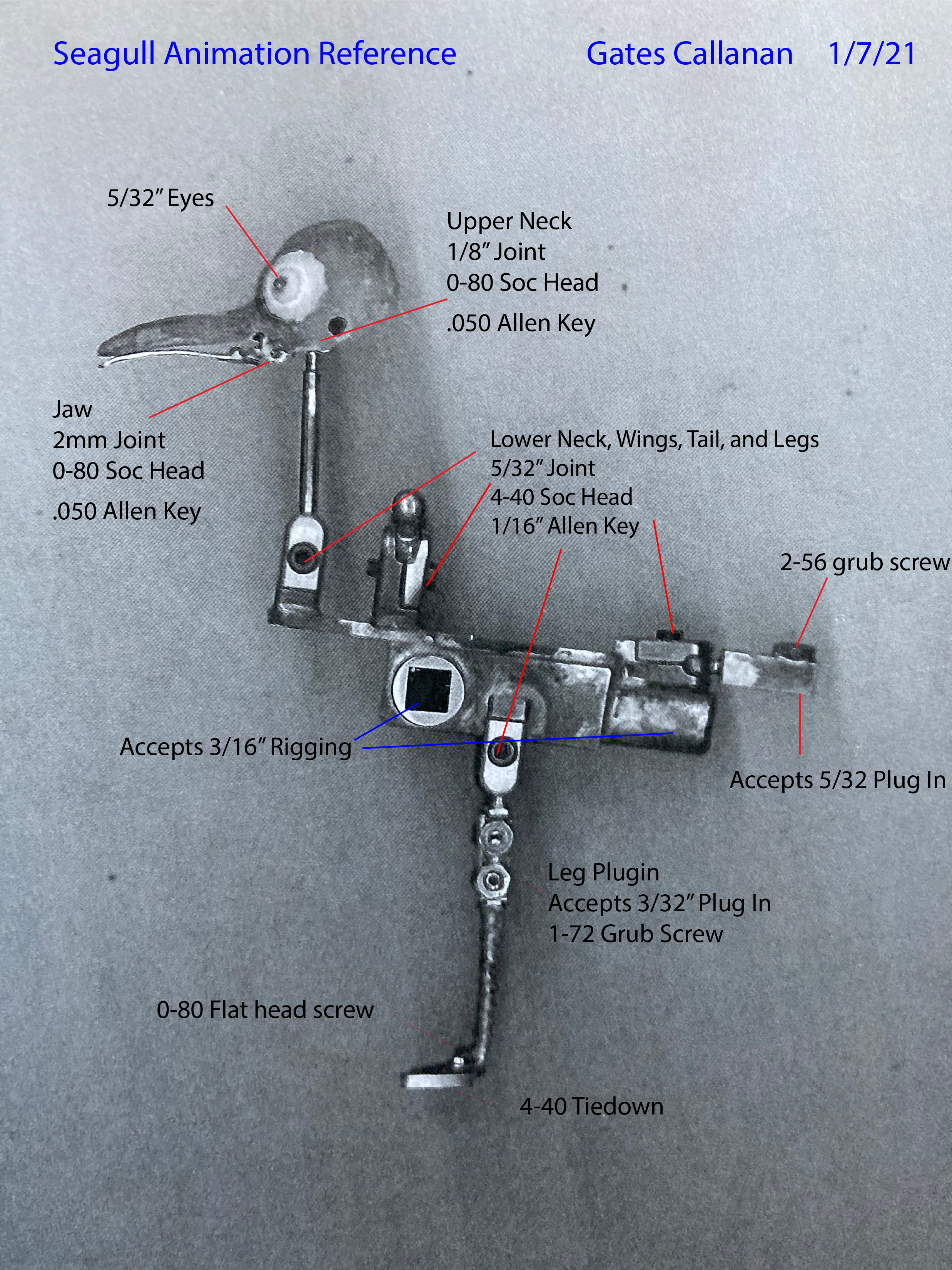 Seagull Animation Reference Gates Callanan 1/7/21

5/32” Eyes

Upper Neck
1/8” Joint
0-80 Soc Head
.050 Allen Key

Jaw
2mm Joint
0-80 Soc Head
.050 Allen Key

Lower Neck, Wings, Tail, and Legs
5/32” Joint
4-40 Soc Head
1/16” Allen Key

2-56 grub screw

Accepts 3/16” Rigging

Accepts 5/32 Plug In

Leg Plugin
Accepts 3/32” Plug In
1-72 Grub Screw

0-80 Flat head screw

4-40 Tiedown