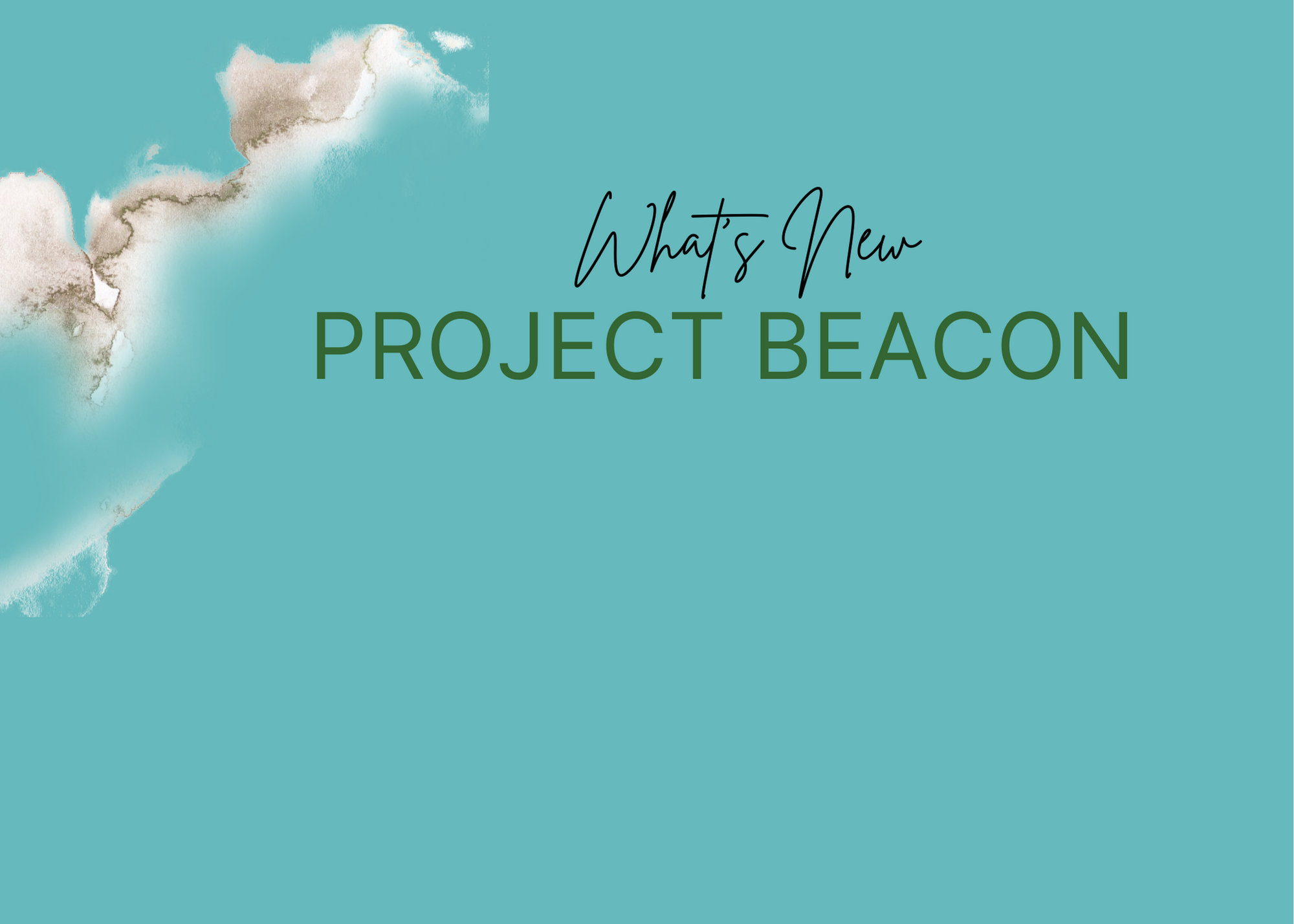 What's New
PROJECT BEACON