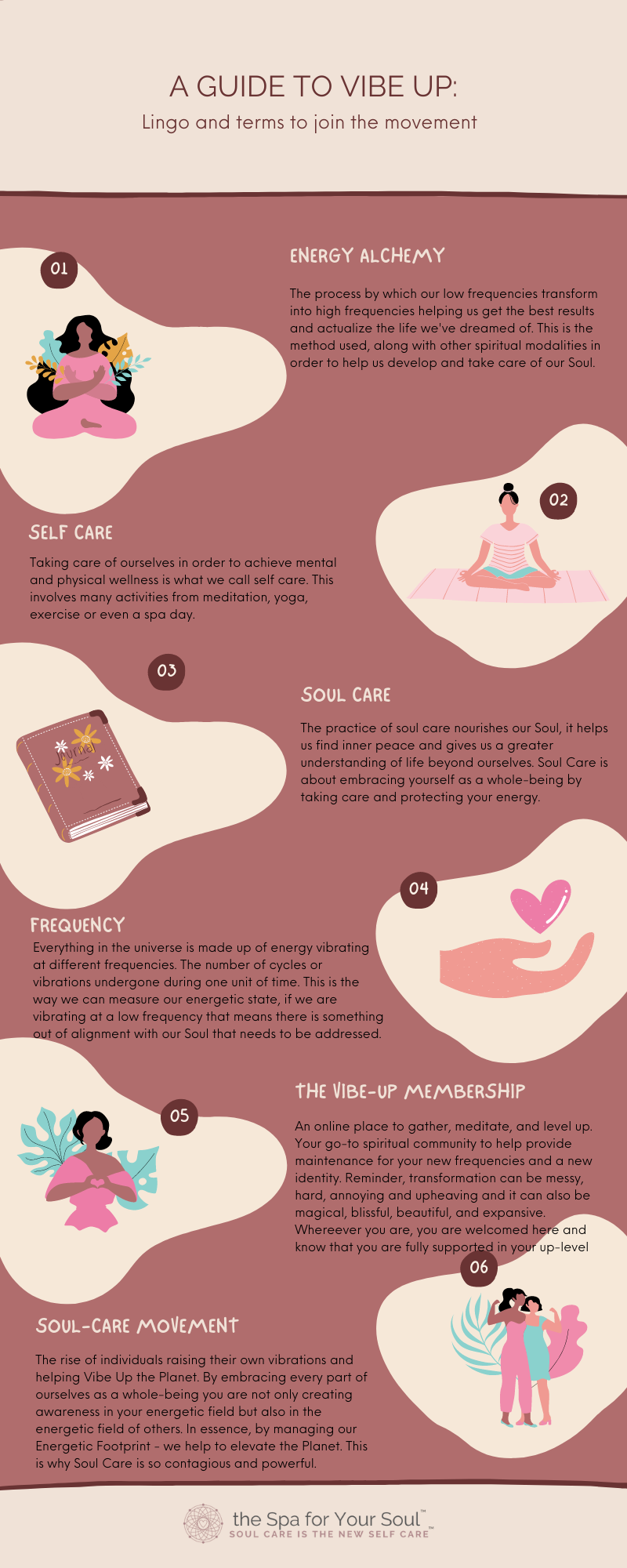 A GUIDE TO VIBE UP:

Lingo and terms to join the movement

01

ENERGY ALCHEMY

The process by which our low frequencies transform into high frequencies helping us get the best results and actualize the life we've dreamed of. This is the method used, along with other spiritual modalities in order to help us develop and take care of our Soul.

02

SELF CARE

Taking care of ourselves in order to achieve mental and physical wellness is what we call self care. This involves many activities from meditation, yoga, exercise or even a spa day.

03

Journal

SOUL CARE

The practice of soul care nourishes our Soul, it helps us find inner peace and gives us a greater understanding of life beyond ourselves. Soul Care is about embracing yourself as a whole-being by taking care and protecting your energy.

04

FREQUENCY

Everything in the universe is made up of energy vibrating at different frequencies. The number of cycles or vibrations undergone during one unit of time. This is the way we can measure our energetic state, if we are vibrating at a low frequency that means there is something out of alignment with our Soul that needs to be addressed.

05

THE VIBE-UP MEMBERSHIP

An online place to gather, meditate, and level up. Your go-to spiritual community to help provide maintenance for your new frequencies and a new identity. Reminder, transformation can be messy, hard, annoying and upheaving and it can also be magical, blissful, beautiful, and expansive. Whereever you are, you are welcomed here and know that you are fully supported in your up-level

06

SOUL-CARE MOVEMENT

The rise of individuals raising their own vibrations and helping Vibe Up the Planet. By embracing every part of ourselves as a whole-being you are not only creating awareness in your energetic field but also in the energetic field of others. In essence, by managing our Energetic Footprint - we help to elevate the Planet. This is why Soul Care is so contagious and powerful.

the Spa for Your Soul™
SOUL CARE IS THE NEW SELF CARE™