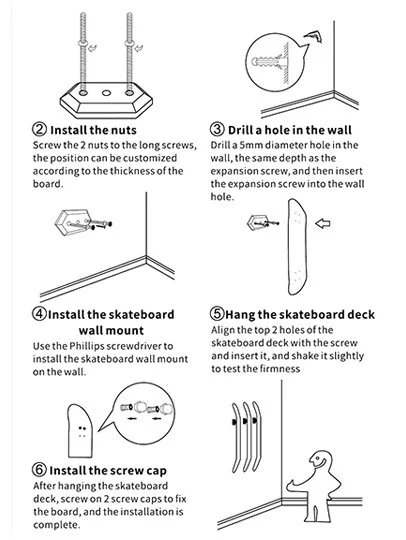 ② Install the nuts
Screw the 2 nuts to the long screws, the position can be customized according to the thickness of the board.

③ Drill a hole in the wall
Drill a 5mm diameter hole in the wall, the same depth as the expansion screw, and then insert the expansion screw into the wall hole.

④ Install the skateboard wall mount
Use the Phillips screwdriver to install the skateboard wall mount on the wall.

⑤ Hang the skateboard deck
Align the top 2 holes of the skateboard deck with the screw and insert it, and shake it slightly to test the firmness

⑥ Install the screw cap
After hanging the skateboard deck, screw on 2 screw caps to fix the board, and the installation is complete.