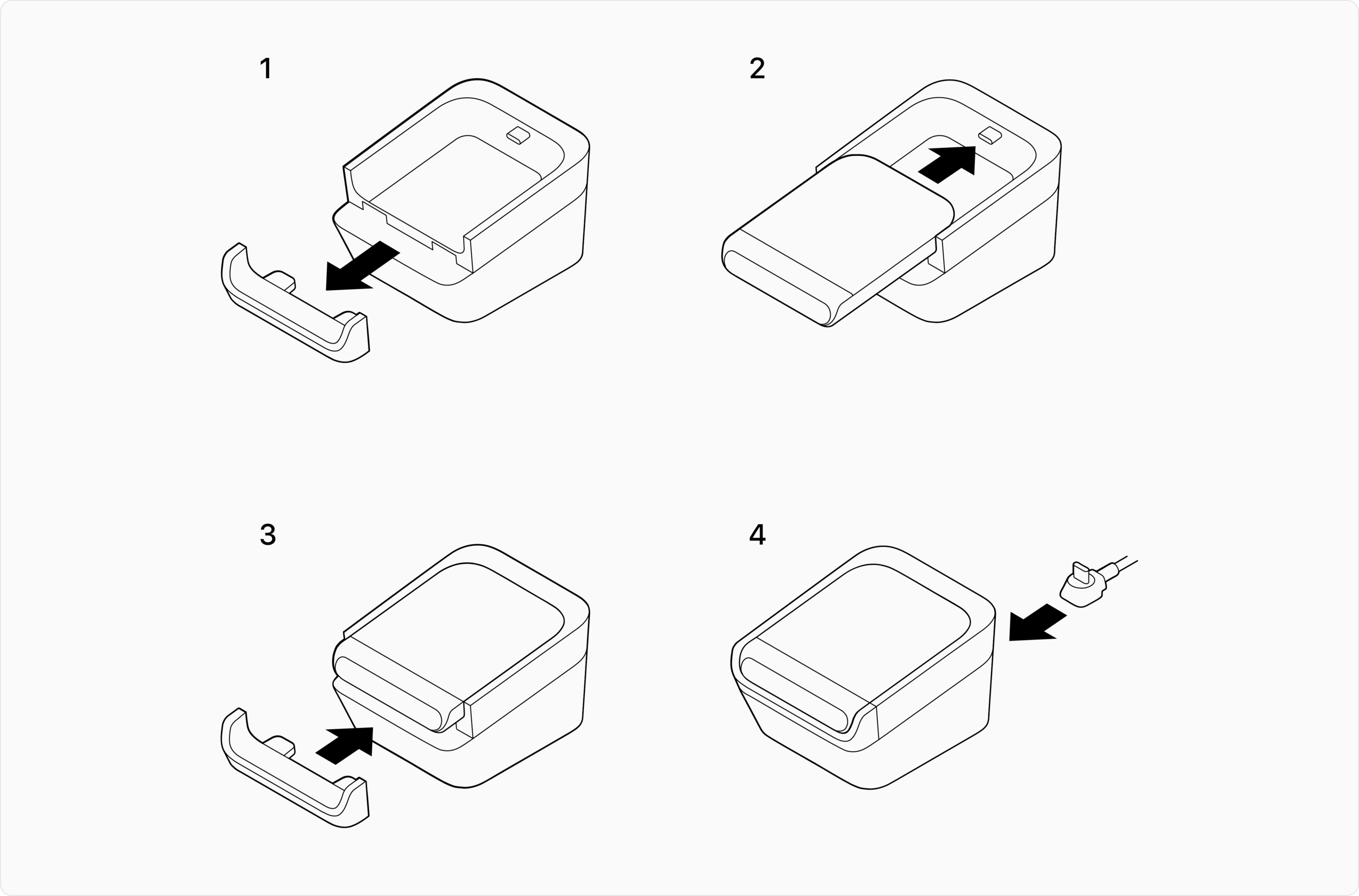 1

2

3

4