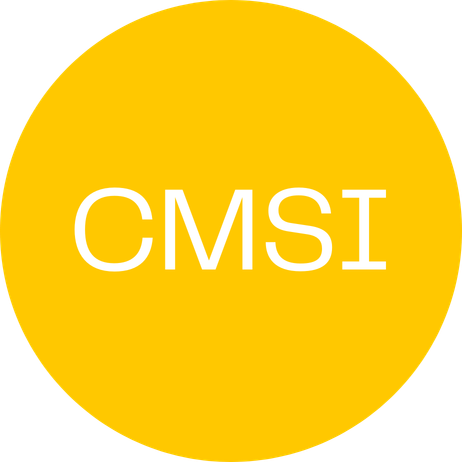 CMSI