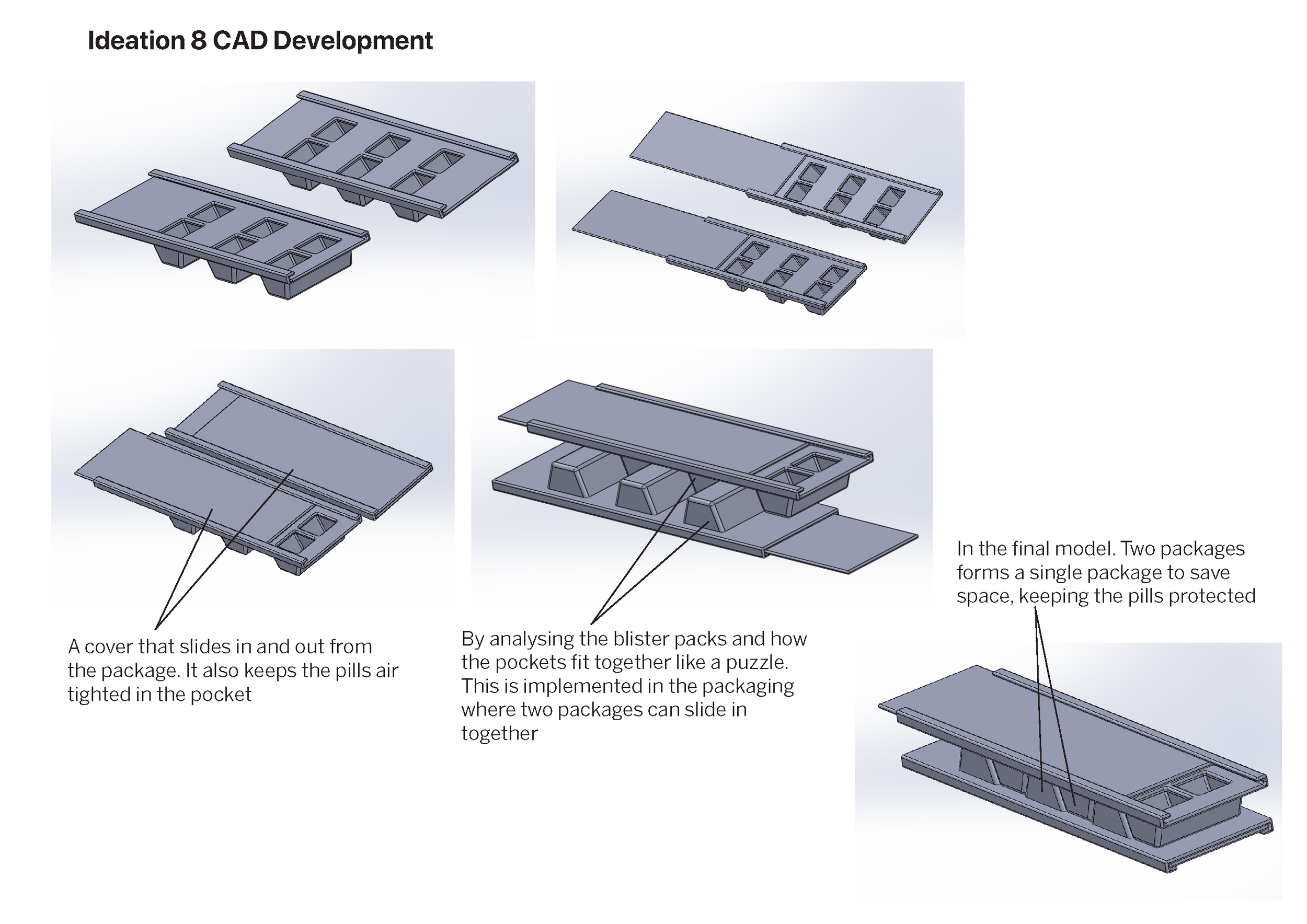 Ideation 8 CAD Development

A cover that slides in and out from the package. It also keeps the pills air tighted in the pocket

By analysing the blister packs and how the pockets fit together like a puzzle. This is implemented in the packaging where two packages can slide in together

In the final model. Two packages forms a single package to save space, keeping the pills protected