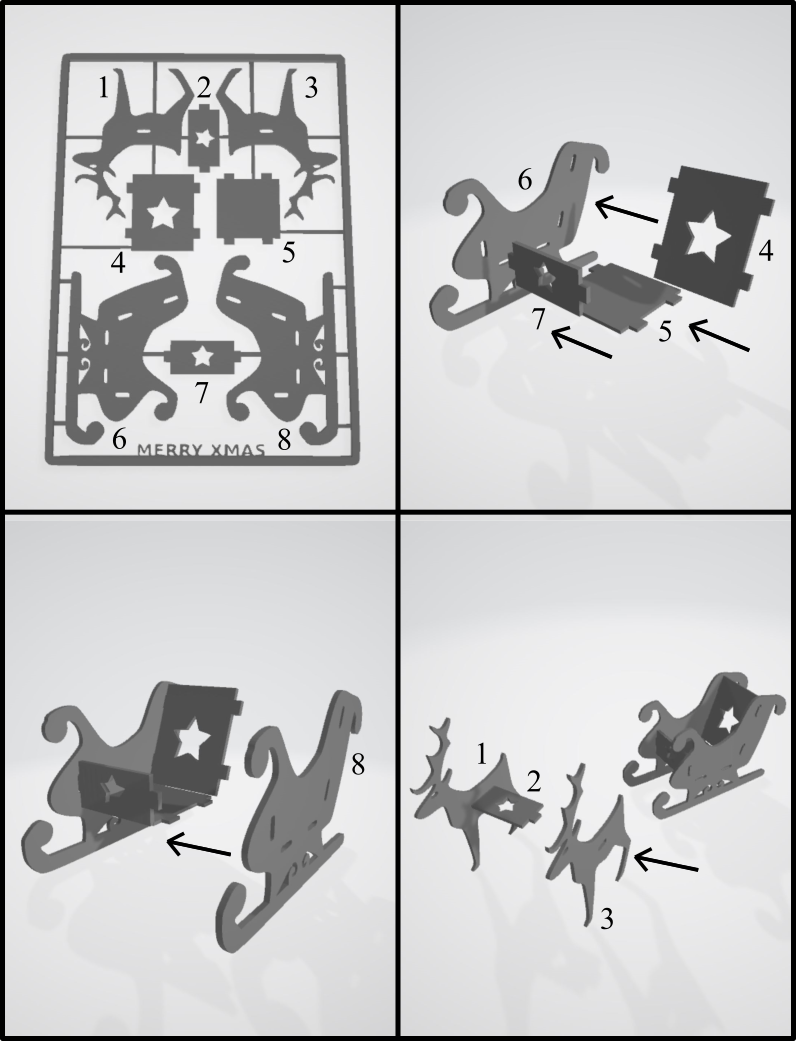 1 2 3

4 5

7

6 MERRY XMAS 8

6

4

7 5

8

1 2

3