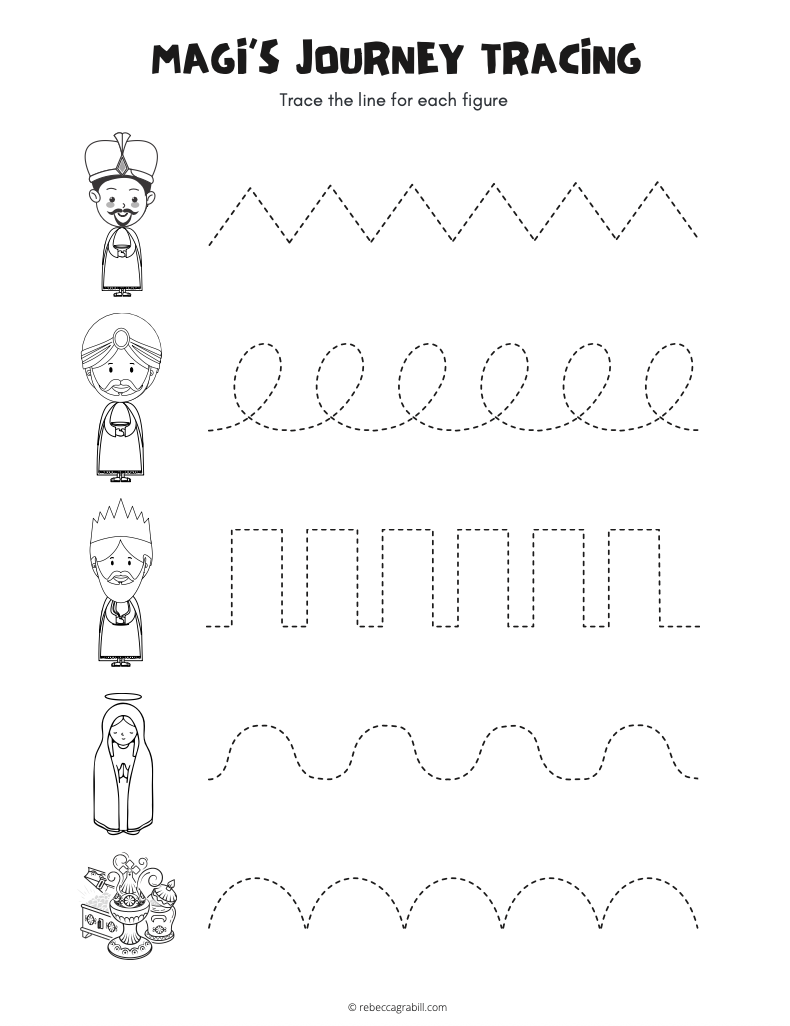 MAGI'S JOURNEY TRACING

Trace the line for each figure

© rebeccagrabill.com