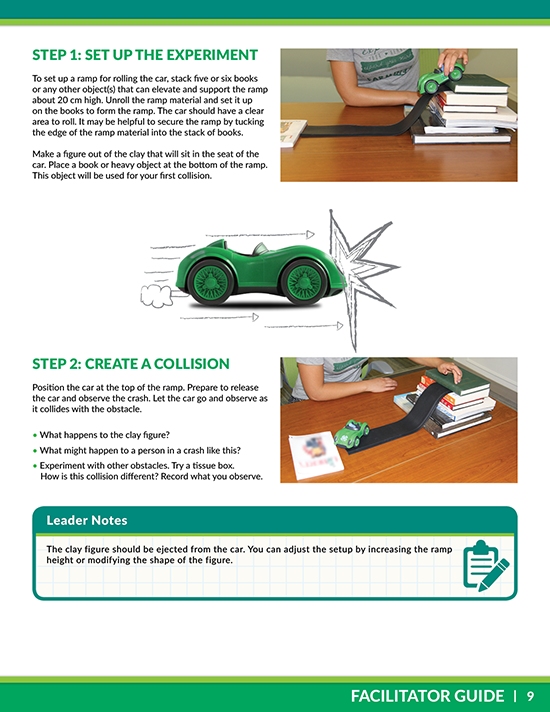 STEP 1: SET UP THE EXPERIMENT

To set up a ramp for rolling the car, stack five or six books or any other object(s) that can elevate and support the ramp about 20 cm high. Unroll the ramp material and set it up on the books to form the ramp. The car should have a clear area to roll. It may be helpful to secure the ramp by tucking the edge of the ramp material into the stack of books.

Make a figure out of the clay that will sit in the seat of the car. Place a book or heavy object at the bottom of the ramp. This object will be used for your first collision.

STEP 2: CREATE A COLLISION

Position the car at the top of the ramp. Prepare to release the car and observe the crash. Let the car go and observe as it collides with the obstacle.

• What happens to the clay figure?
• What might happen to a person in a crash like this?
• Experiment with other obstacles. Try a tissue box. How is this collision different? Record what you observe.

Leader Notes

The clay figure should be ejected from the car. You can adjust the setup by increasing the ramp height or modifying the shape of the figure.

FACILITATOR GUIDE | 9