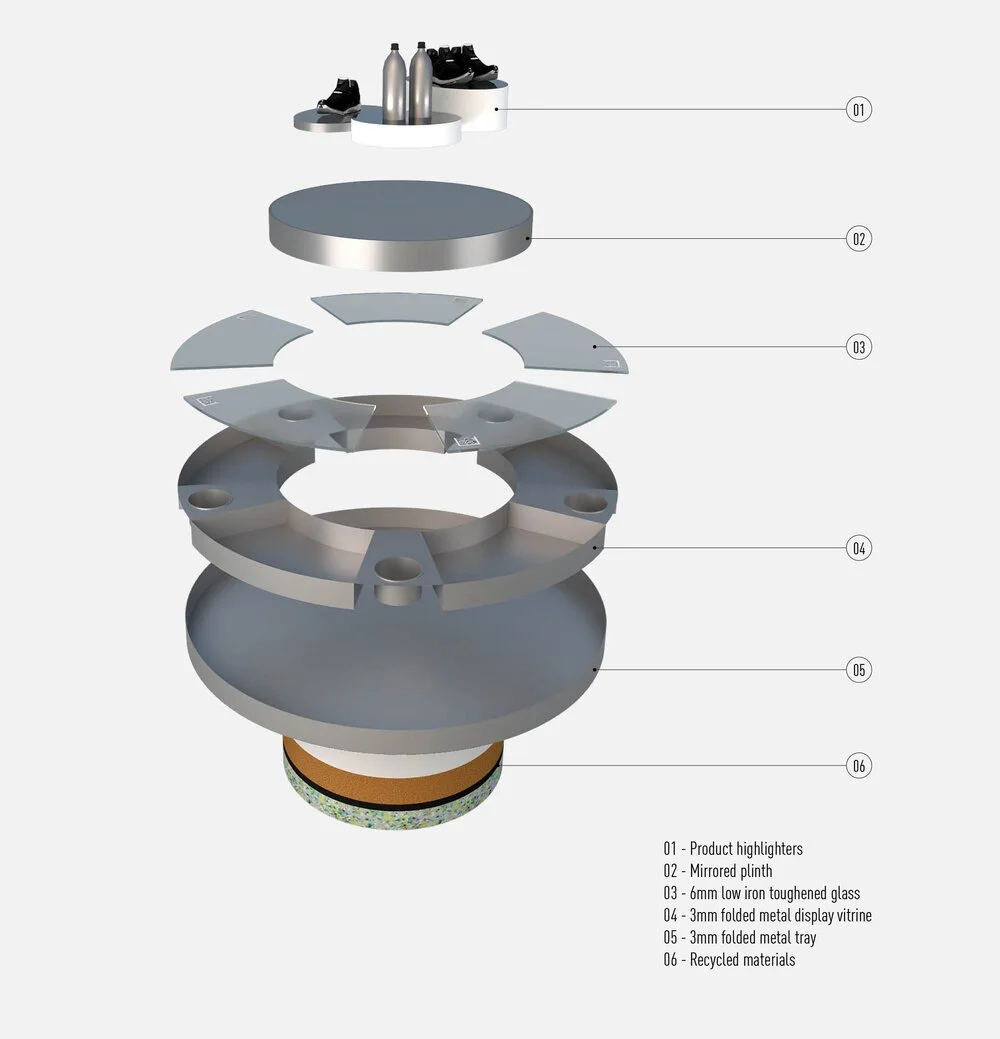 01

02

03

04

05

06

01 - Product highlighters
02 - Mirrored plinth
03 - 6mm low iron toughened glass
04 - 3mm folded metal display vitrine
05 - 3mm folded metal tray
06 - Recycled materials