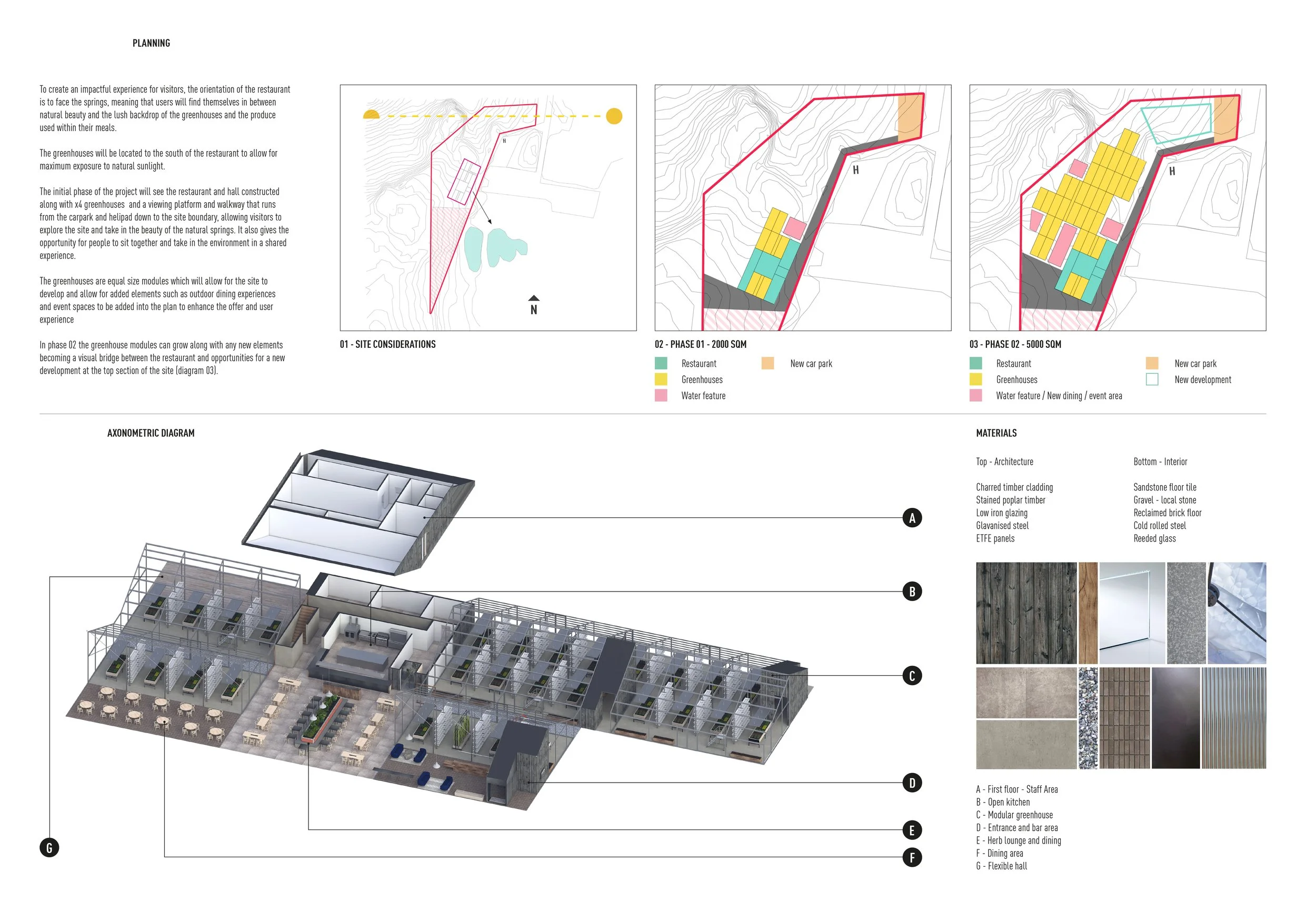 PLANNING

To create an impactful experience for visitors, the orientation of the restaurant is to face the springs, meaning that users will find themselves in between natural beauty and the lush backdrop of the greenhouses and the produce used within their meals.

The greenhouses will be located to the south of the restaurant to allow for maximum exposure to natural sunlight.

The initial phase of the project will see the restaurant and hall constructed along with x4 greenhouses and a viewing platform and walkway that runs from the carpark and helipad down to the site boundary, allowing visitors to explore the site and take in the beauty of the natural springs. It also gives the opportunity for people to sit together and take in the environment in a shared experience.

The greenhouses are equal size modules which will allow for the site to develop and allow for added elements such as outdoor dining experiences and event spaces to be added into the plan to enhance the offer and user experience

In phase 02 the greenhouse modules can grow along with any new elements becoming a visual bridge between the restaurant and opportunities for a new development at the top section of the site (diagram 03).

H

N

01 - SITE CONSIDERATIONS

H

02 - PHASE 01 - 2000 SQM

Restaurant
Greenhouses
Water feature
New car park

H

03 - PHASE 02 - 5000 SQM

Restaurant
Greenhouses
Water feature / New dining / event area
New car park
New development

AXONOMETRIC DIAGRAM

A
B
C
D
E
F
G

MATERIALS

Top - Architecture

Charred timber cladding
Stained poplar timber
Low iron glazing
Glavanised steel
ETFE panels

Bottom - Interior

Sandstone floor tile
Gravel - local stone
Reclaimed brick floor
Cold rolled steel
Reeded glass

A - First floor - Staff Area
B - Open kitchen
C - Modular greenhouse
D - Entrance and bar area
E - Herb lounge and dining
F - Dining area
G - Flexible hall