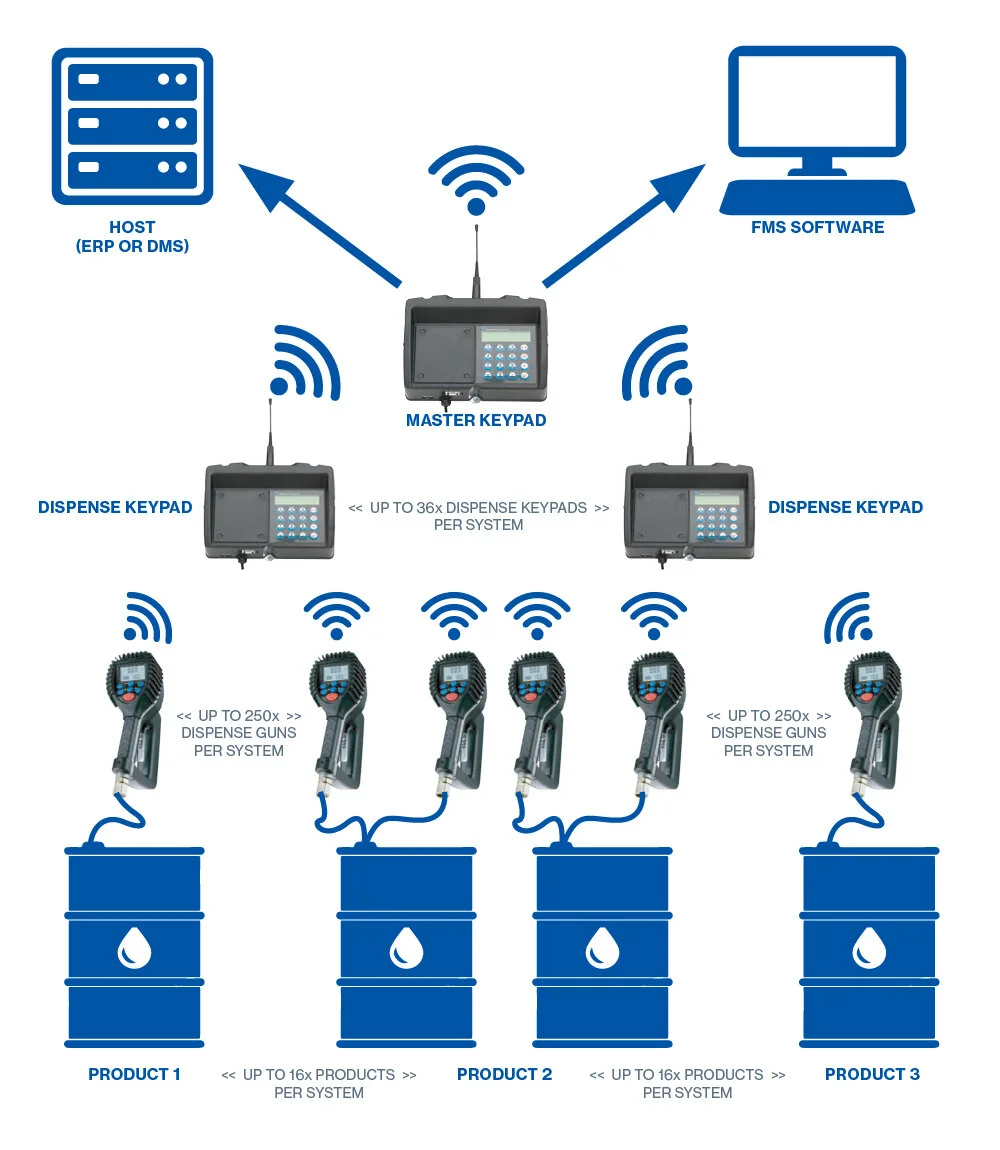 HOST
(ERP OR DMS)

FMS SOFTWARE

MASTER KEYPAD

DISPENSE KEYPAD

<< UP TO 36x DISPENSE KEYPADS >>
PER SYSTEM

DISPENSE KEYPAD

<< UP TO 250x >>
DISPENSE GUNS
PER SYSTEM

<< UP TO 250x >>
DISPENSE GUNS
PER SYSTEM

PRODUCT 1

<< UP TO 16x PRODUCTS >>
PER SYSTEM

PRODUCT 2

<< UP TO 16x PRODUCTS >>
PER SYSTEM

PRODUCT 3