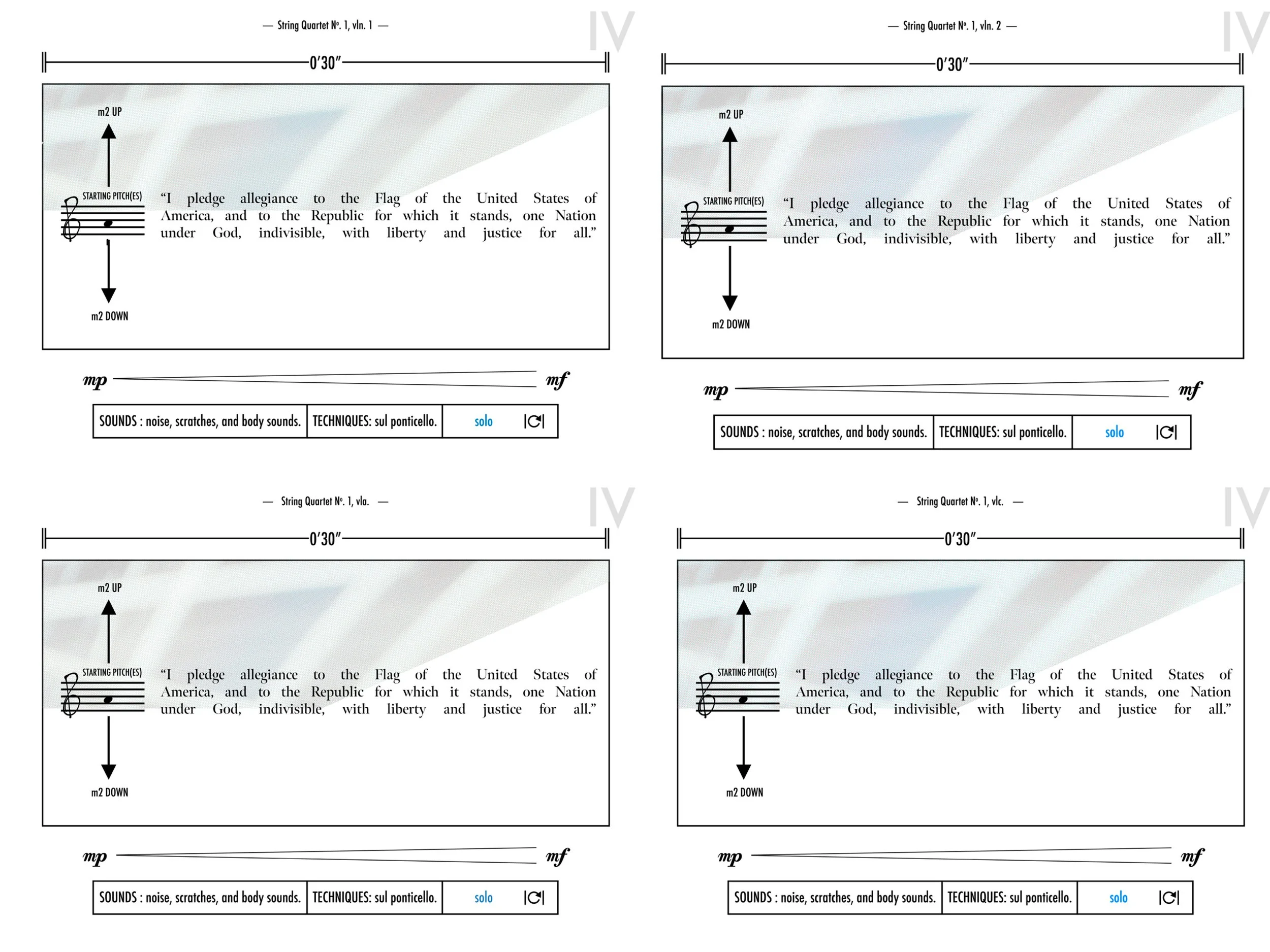 — String Quartet Nº. 1, vln. 1 —

IV

0'30"

m2 UP

STARTING PITCH(ES)

"I pledge allegiance to the Flag of the United States of America, and to the Republic for which it stands, one Nation under God, indivisible, with liberty and justice for all."

m2 DOWN

mp mf

| SOUNDS : noise, scratches, and body sounds. | TECHNIQUES: sul ponticello. | solo |
|---|---|---|

— String Quartet Nº. 1, vln. 2 —

IV

0'30"

m2 UP

STARTING PITCH(ES)

"I pledge allegiance to the Flag of the United States of America, and to the Republic for which it stands, one Nation under God, indivisible, with liberty and justice for all."

m2 DOWN

mp mf

| SOUNDS : noise, scratches, and body sounds. | TECHNIQUES: sul ponticello. | solo |
|---|---|---|

— String Quartet Nº. 1, vla. —

IV

0'30"

m2 UP

STARTING PITCH(ES)

"I pledge allegiance to the Flag of the United States of America, and to the Republic for which it stands, one Nation under God, indivisible, with liberty and justice for all."

m2 DOWN

mp mf

| SOUNDS : noise, scratches, and body sounds. | TECHNIQUES: sul ponticello. | solo |
|---|---|---|

— String Quartet Nº. 1, vlc. —

IV

0'30"

m2 UP

STARTING PITCH(ES)

"I pledge allegiance to the Flag of the United States of America, and to the Republic for which it stands, one Nation under God, indivisible, with liberty and justice for all."

m2 DOWN

mp mf

| SOUNDS : noise, scratches, and body sounds. | TECHNIQUES: sul ponticello. | solo |
|---|---|---|