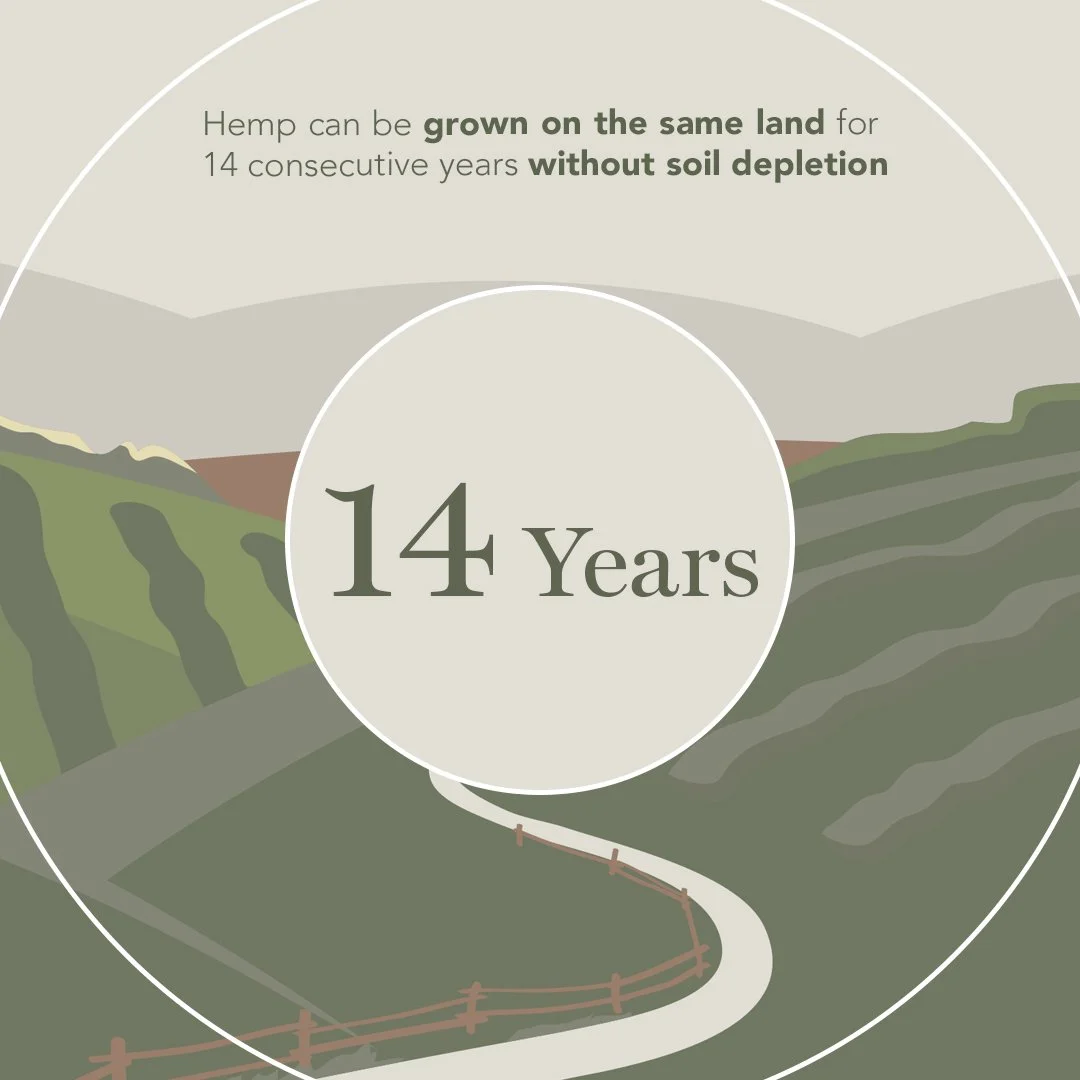 Hemp can be grown on the same land for 14 consecutive years without soil depletion

14 Years