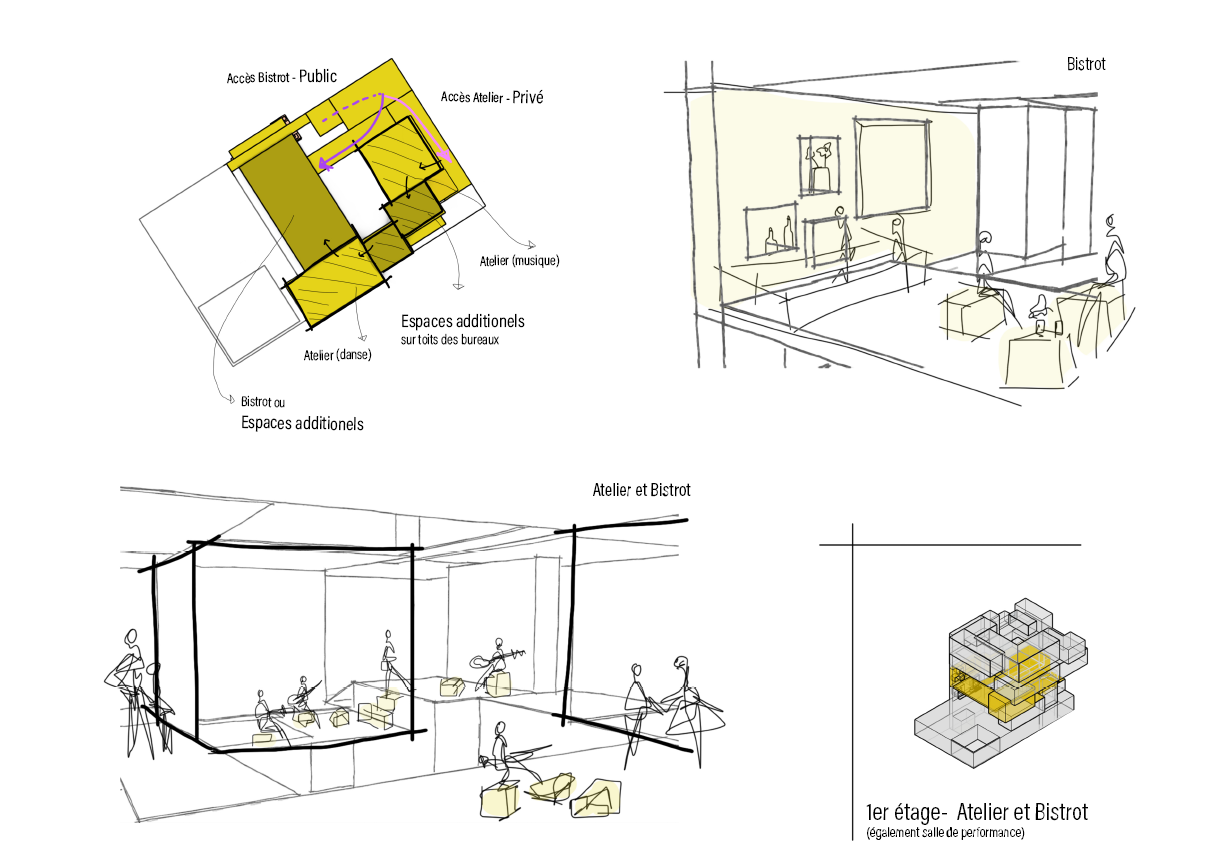 Accès Bistrot - Public

Accès Atelier - Privé

Atelier (musique)

Espaces additionels
sur toits des bureaux

Atelier (danse)

Bistrot ou
Espaces additionels

Bistrot

Atelier et Bistrot

1er étage- Atelier et Bistrot
(également salle de performance)