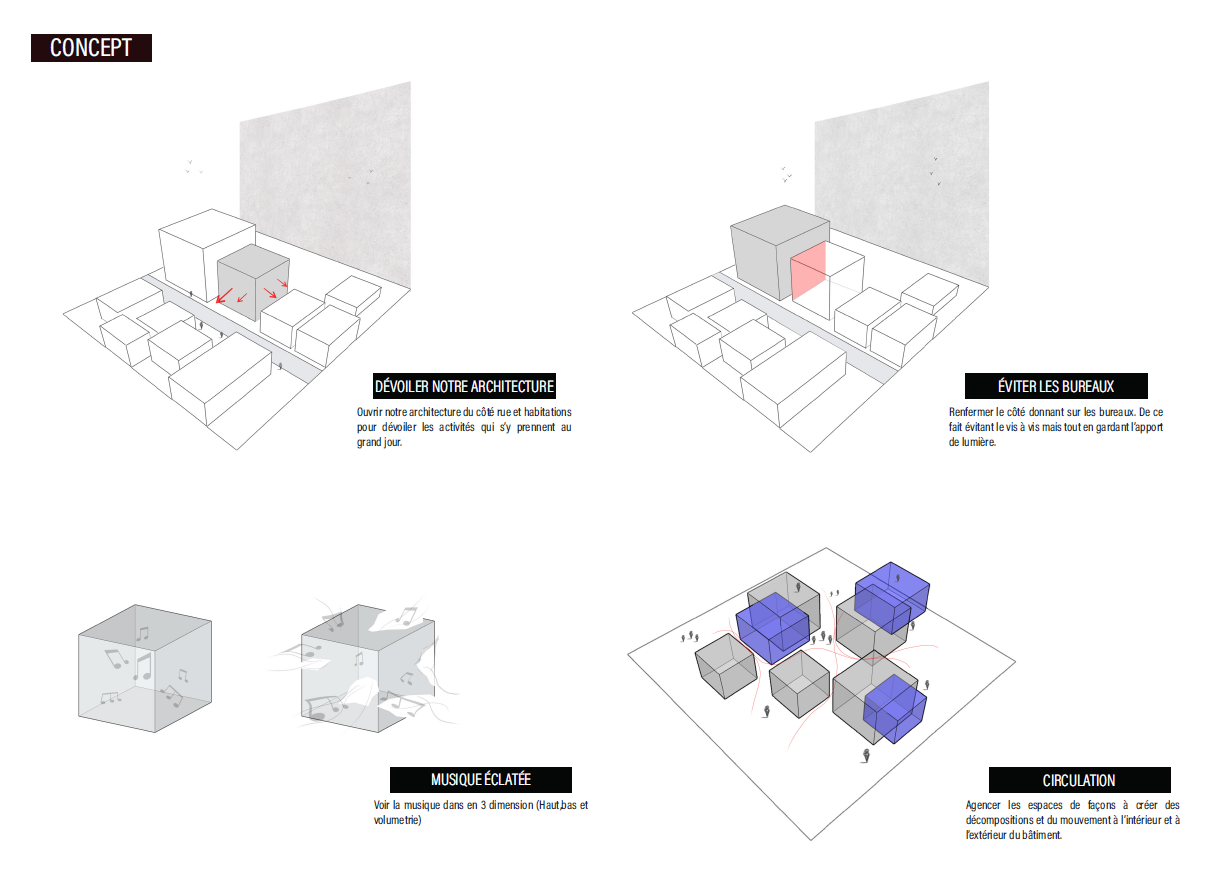 CONCEPT

DÉVOILER NOTRE ARCHITECTURE

Ouvrir notre architecture du côté rue et habitations pour dévoiler les activités qui s'y prennent au grand jour.

ÉVITER LES BUREAUX

Renfermer le côté donnant sur les bureaux. De ce fait évitant le vis à vis mais tout en gardant l'apport de lumière.

MUSIQUE ÉCLATÉE

Voir la musique dans en 3 dimension (Haut,bas et volumetrie)

CIRCULATION

Agencer les espaces de façons à créer des décompositions et du mouvement à l'intérieur et à l'extérieur du bâtiment.