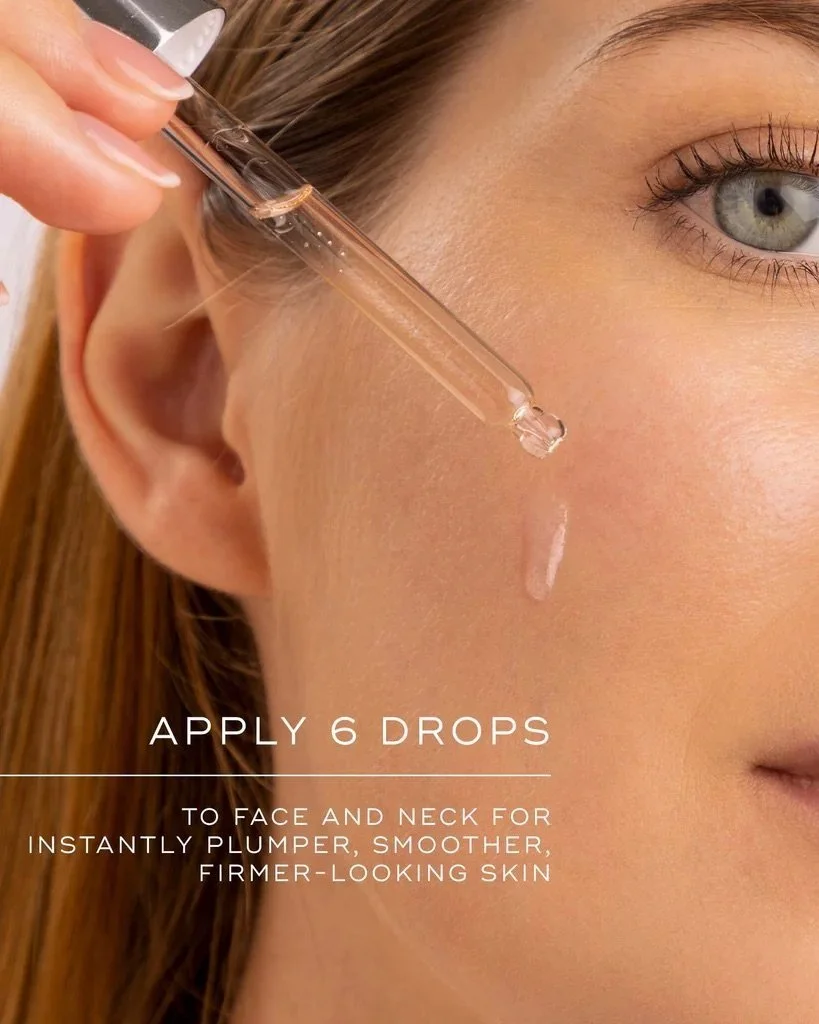 APPLY 6 DROPS

TO FACE AND NECK FOR INSTANTLY PLUMPER, SMOOTHER, FIRMER-LOOKING SKIN