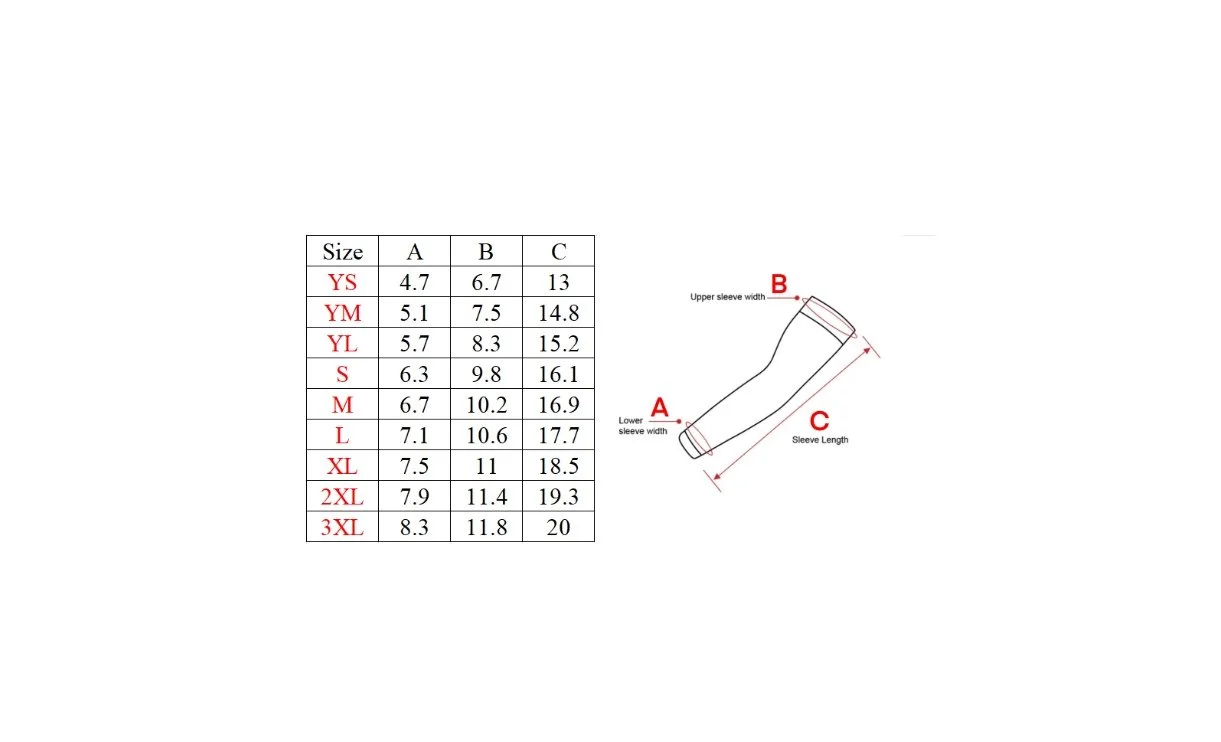 | Size | A | B | C |
|---|---|---|---|
| YS | 4.7 | 6.7 | 13 |
| YM | 5.1 | 7.5 | 14.8 |
| YL | 5.7 | 8.3 | 15.2 |
| S | 6.3 | 9.8 | 16.1 |
| M | 6.7 | 10.2 | 16.9 |
| L | 7.1 | 10.6 | 17.7 |
| XL | 7.5 | 11 | 18.5 |
| 2XL | 7.9 | 11.4 | 19.3 |
| 3XL | 8.3 | 11.8 | 20 |

B
Upper sleeve width

A
Lower sleeve width

C
Sleeve Length