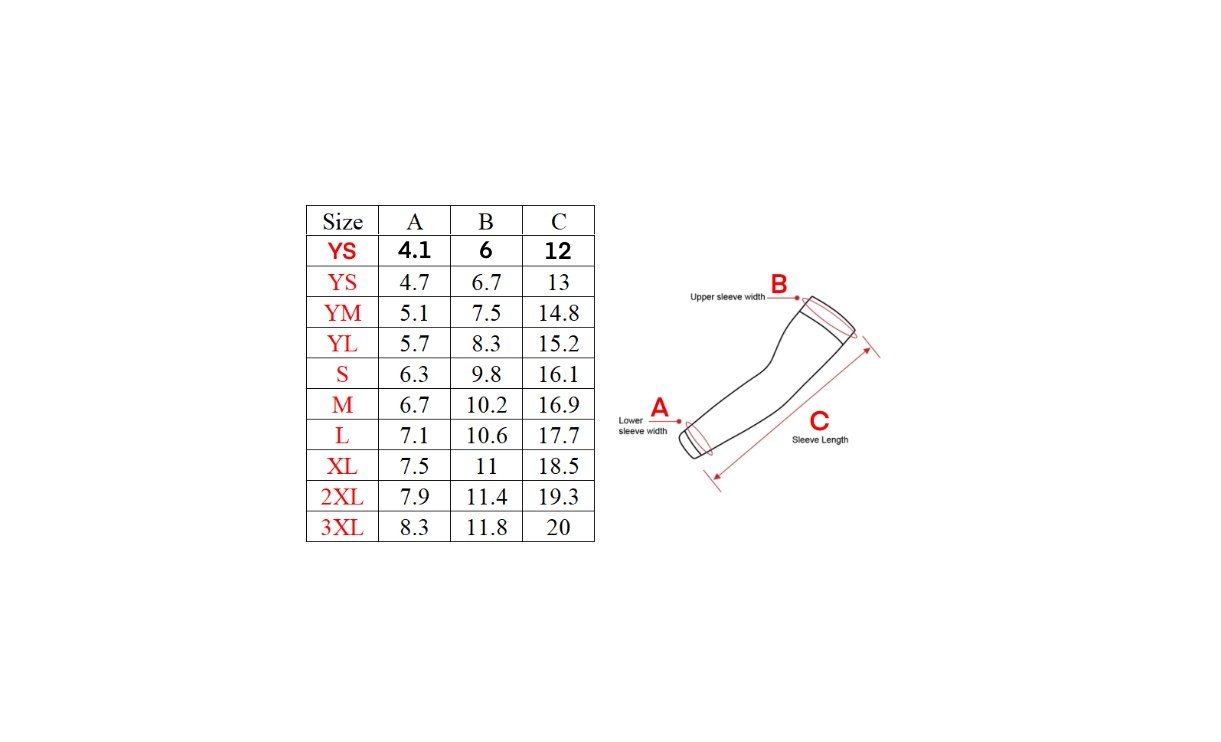 | Size | A | B | C |
|---|---|---|---|
| YS | 4.1 | 6 | 12 |
| YS | 4.7 | 6.7 | 13 |
| YM | 5.1 | 7.5 | 14.8 |
| YL | 5.7 | 8.3 | 15.2 |
| S | 6.3 | 9.8 | 16.1 |
| M | 6.7 | 10.2 | 16.9 |
| L | 7.1 | 10.6 | 17.7 |
| XL | 7.5 | 11 | 18.5 |
| 2XL | 7.9 | 11.4 | 19.3 |
| 3XL | 8.3 | 11.8 | 20 |

B
Upper sleeve width

A
Lower sleeve width

C
Sleeve Length