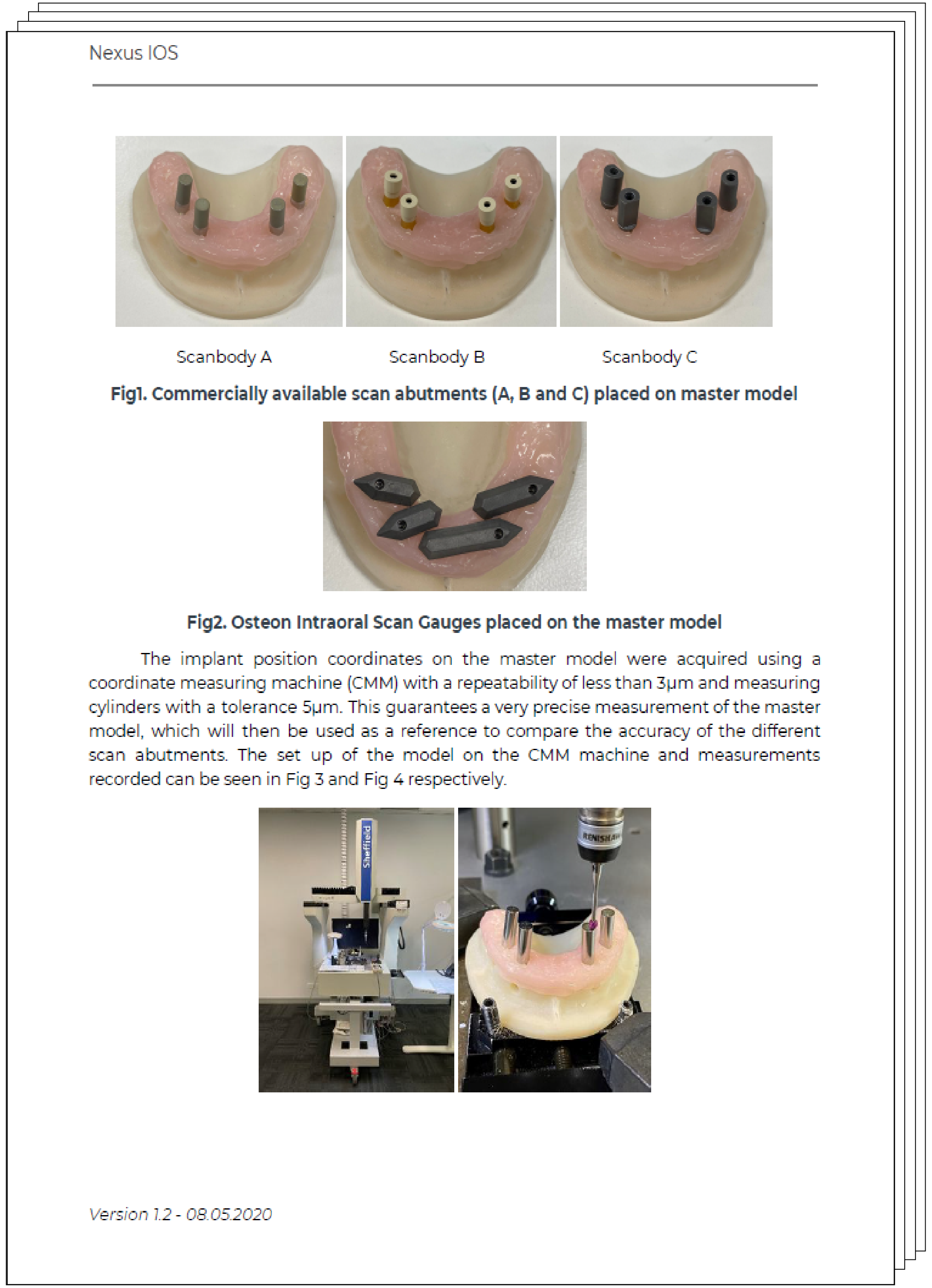 Nexus IOS

Scanbody A

Scanbody B

Scanbody C

Fig1. Commercially available scan abutments (A, B and C) placed on master model

Fig2. Osteon Intraoral Scan Gauges placed on the master model

The implant position coordinates on the master model were acquired using a coordinate measuring machine (CMM) with a repeatability of less than 3μm and measuring cylinders with a tolerance 5μm. This guarantees a very precise measurement of the master model, which will then be used as a reference to compare the accuracy of the different scan abutments. The set up of the model on the CMM machine and measurements recorded can be seen in Fig 3 and Fig 4 respectively.

Sheffield

RENISHAW

Version 1.2 - 08.05.2020