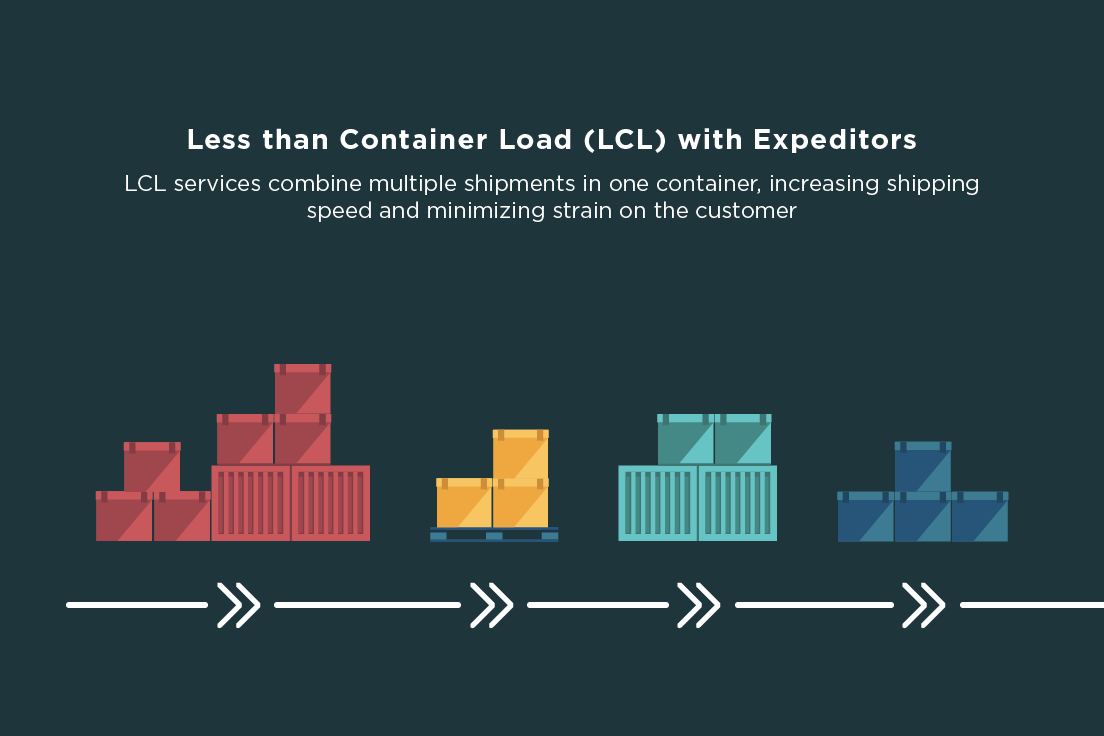 Less than Container Load (LCL) with Expeditors

LCL services combine multiple shipments in one container, increasing shipping speed and minimizing strain on the customer