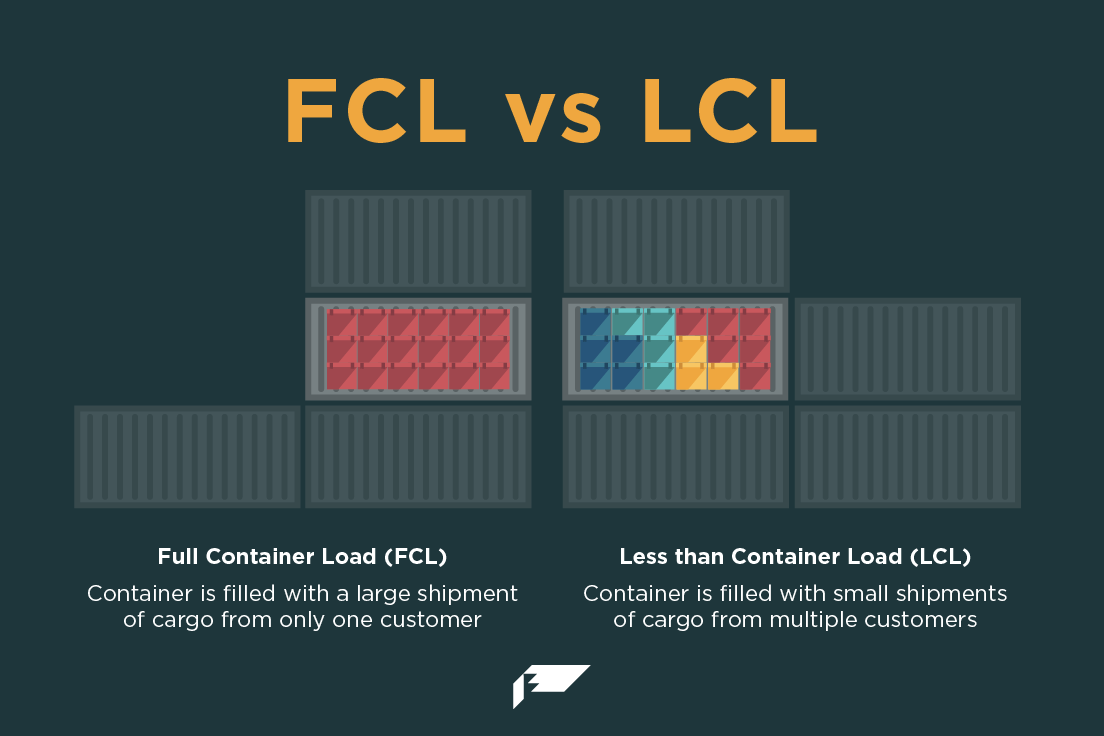 FCL vs LCL

Full Container Load (FCL)

Container is filled with a large shipment of cargo from only one customer

Less than Container Load (LCL)

Container is filled with small shipments of cargo from multiple customers