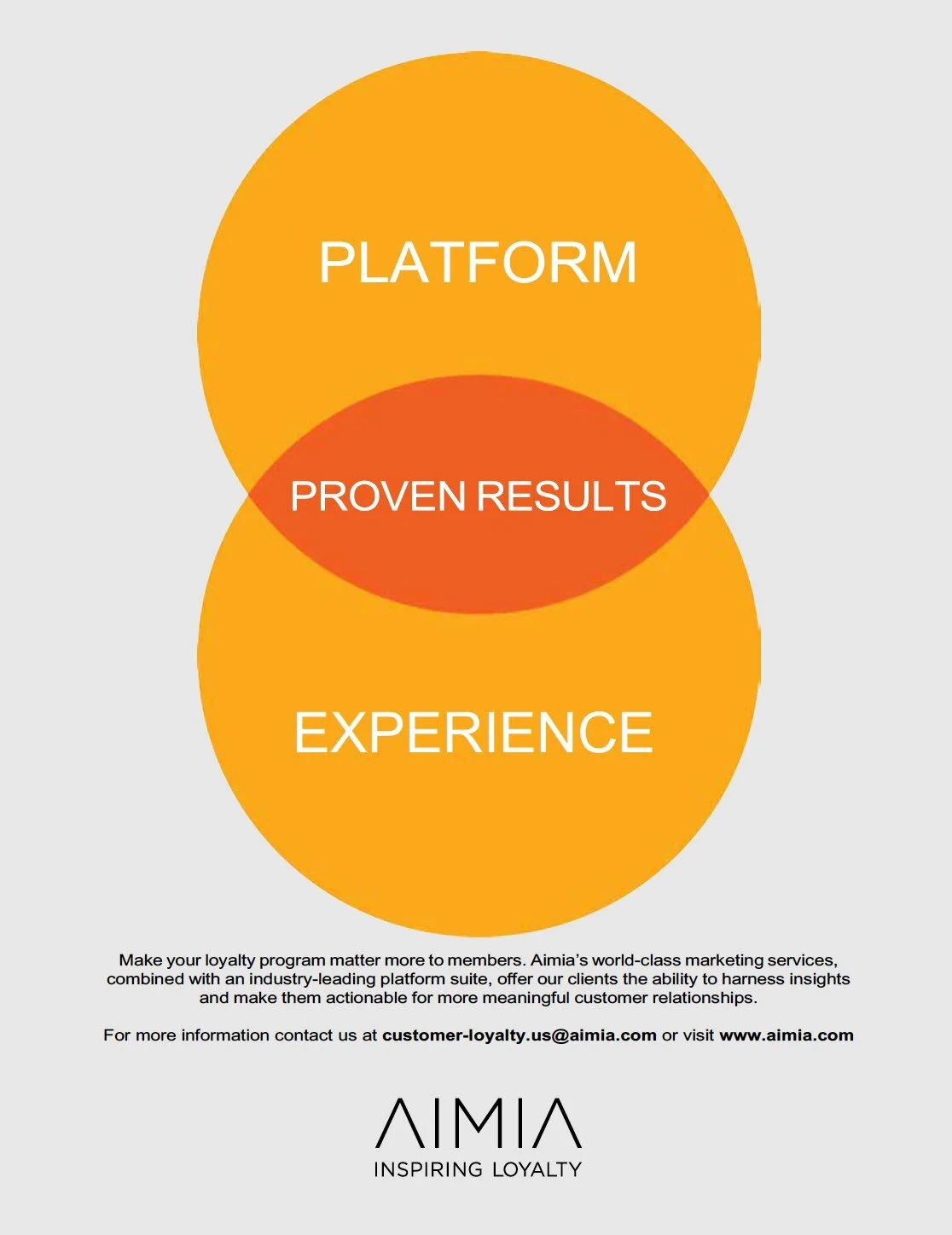 PLATFORM

PROVEN RESULTS

EXPERIENCE

Make your loyalty program matter more to members. Aimia's world-class marketing services, combined with an industry-leading platform suite, offer our clients the ability to harness insights and make them actionable for more meaningful customer relationships.

For more information contact us at customer-loyalty.us@aimia.com or visit www.aimia.com

AIMIA
INSPIRING LOYALTY