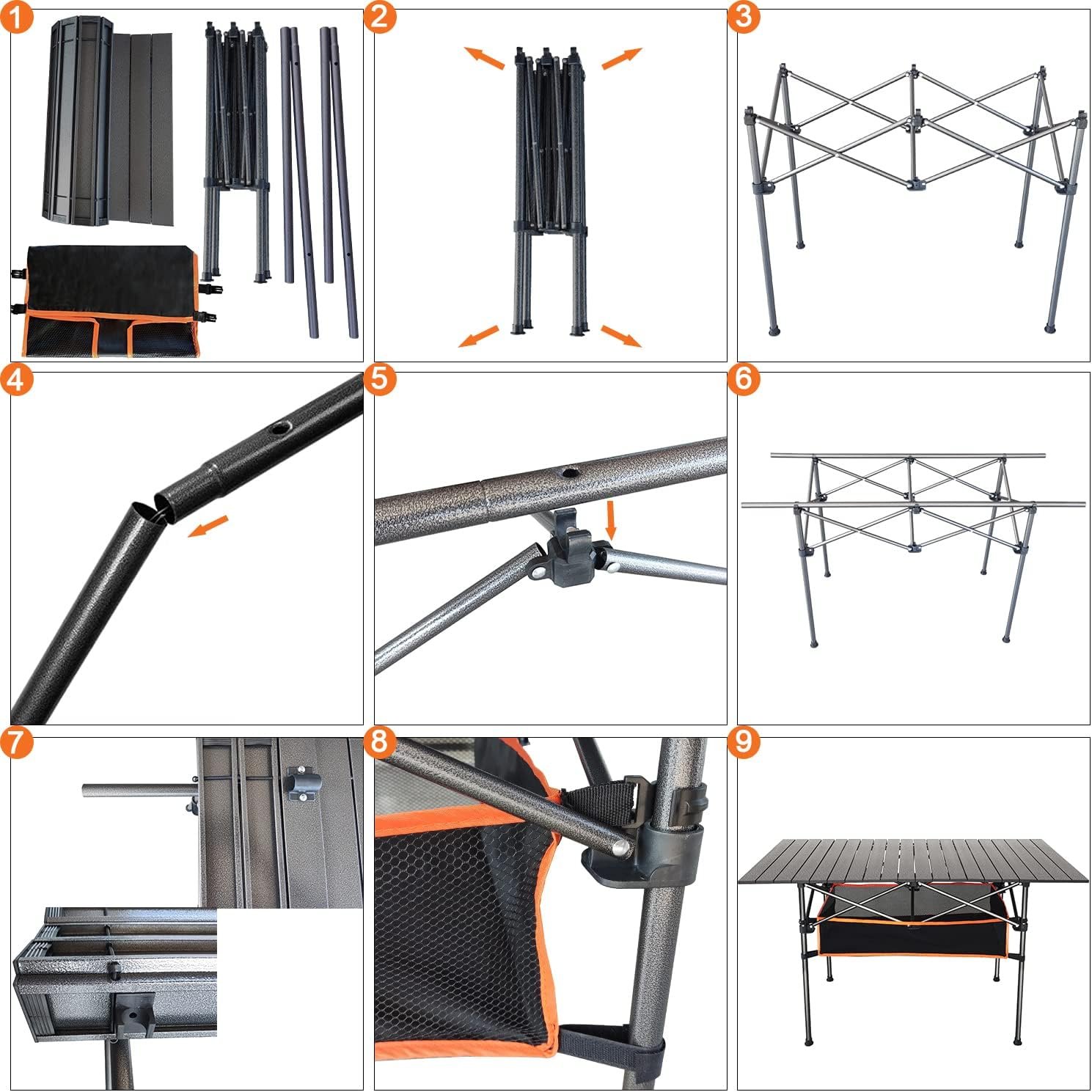 1
2
3
4
5
6
7
8
9