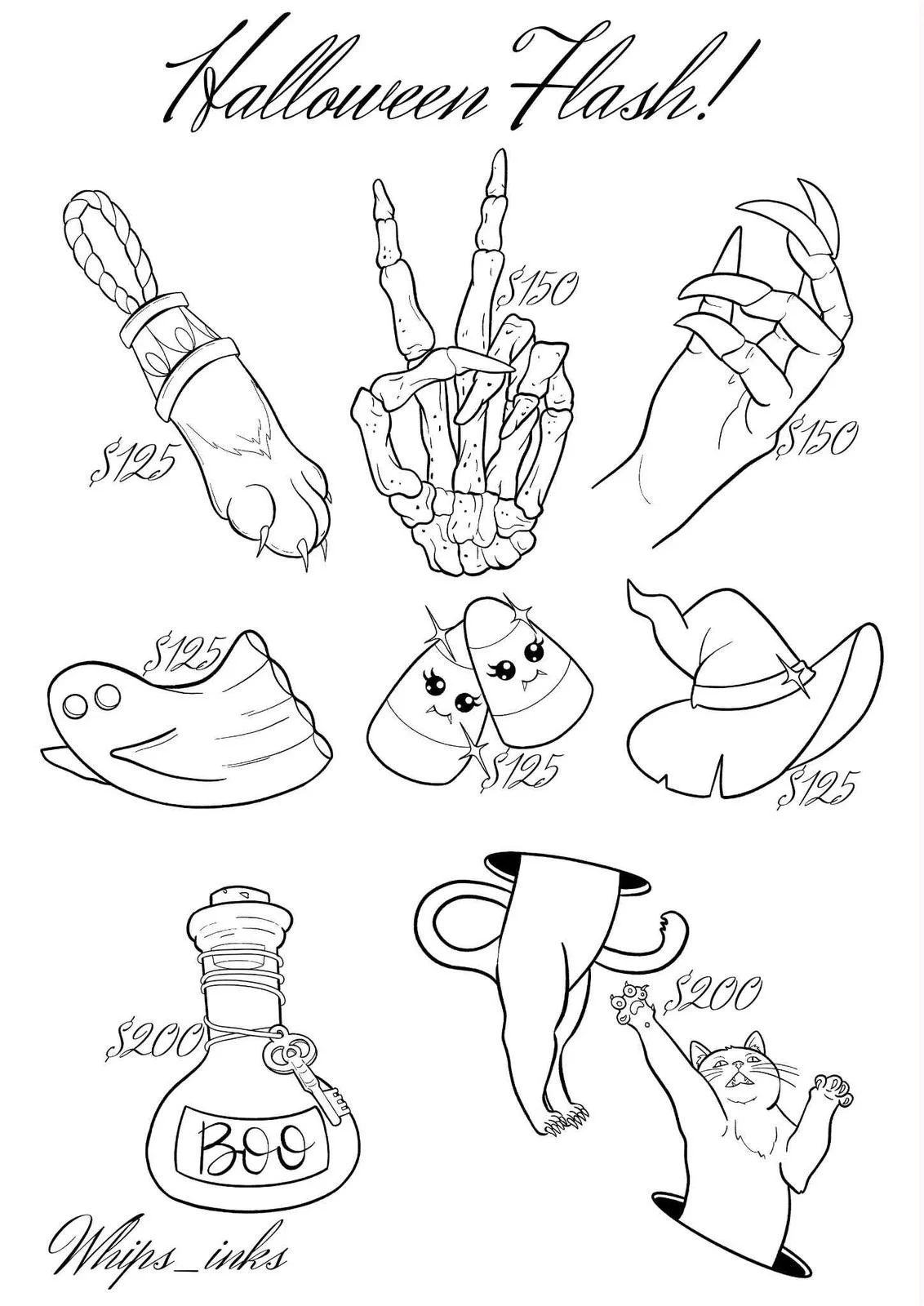 Halloween Flash!

$150

$125

$150

$125

$125

$125

$200

$200

BOO

Whips_inks