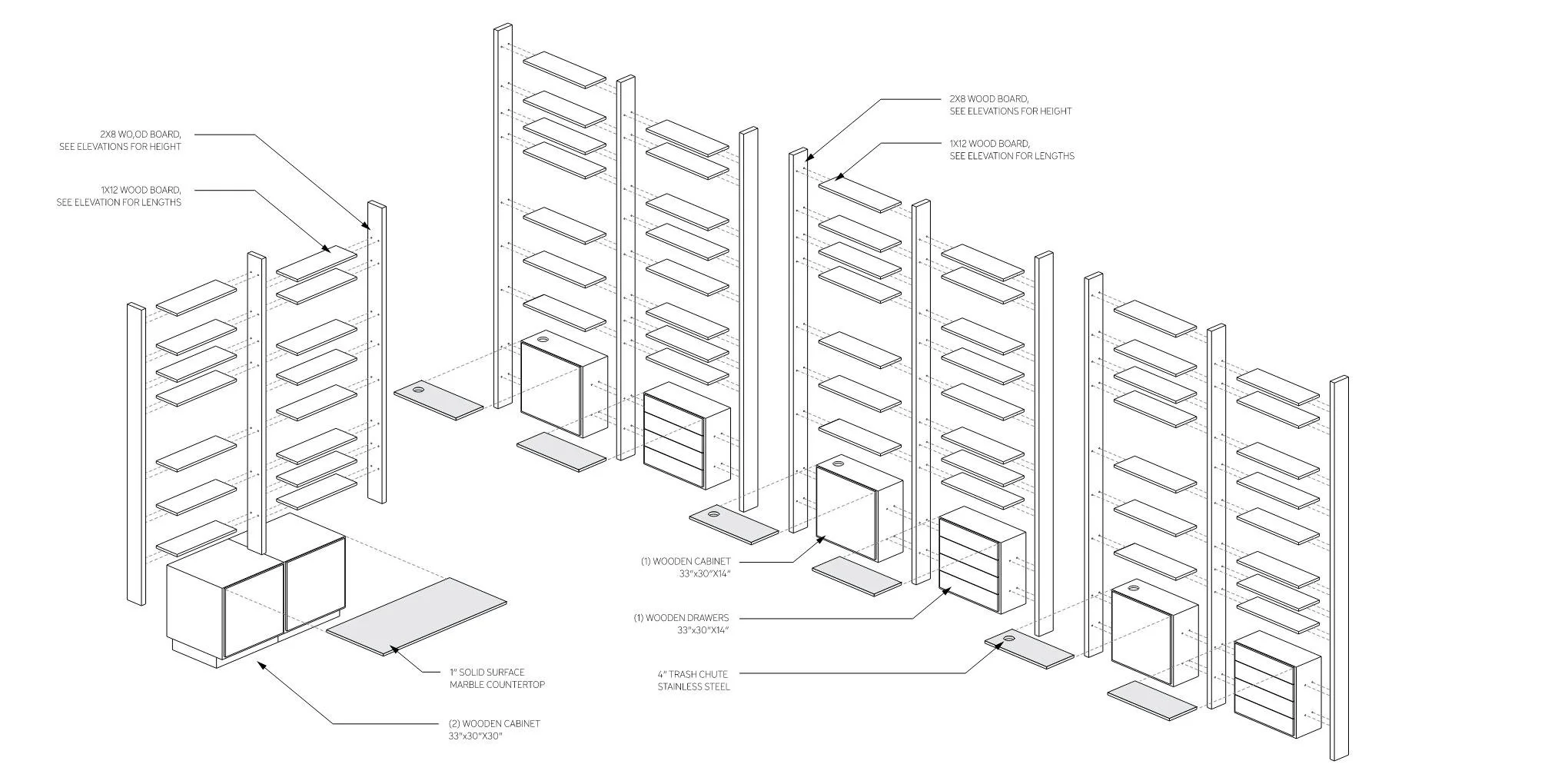 2X8 WO,OD BOARD,
SEE ELEVATIONS FOR HEIGHT

1X12 WOOD BOARD,
SEE ELEVATION FOR LENGTHS

2X8 WOOD BOARD,
SEE ELEVATIONS FOR HEIGHT

1X12 WOOD BOARD,
SEE ELEVATION FOR LENGTHS

(1) WOODEN CABINET
33"x30"X14"

(1) WOODEN DRAWERS
33"x30"X14"

4" TRASH CHUTE
STAINLESS STEEL

1" SOLID SURFACE
MARBLE COUNTERTOP

(2) WOODEN CABINET
33"x30"X30"