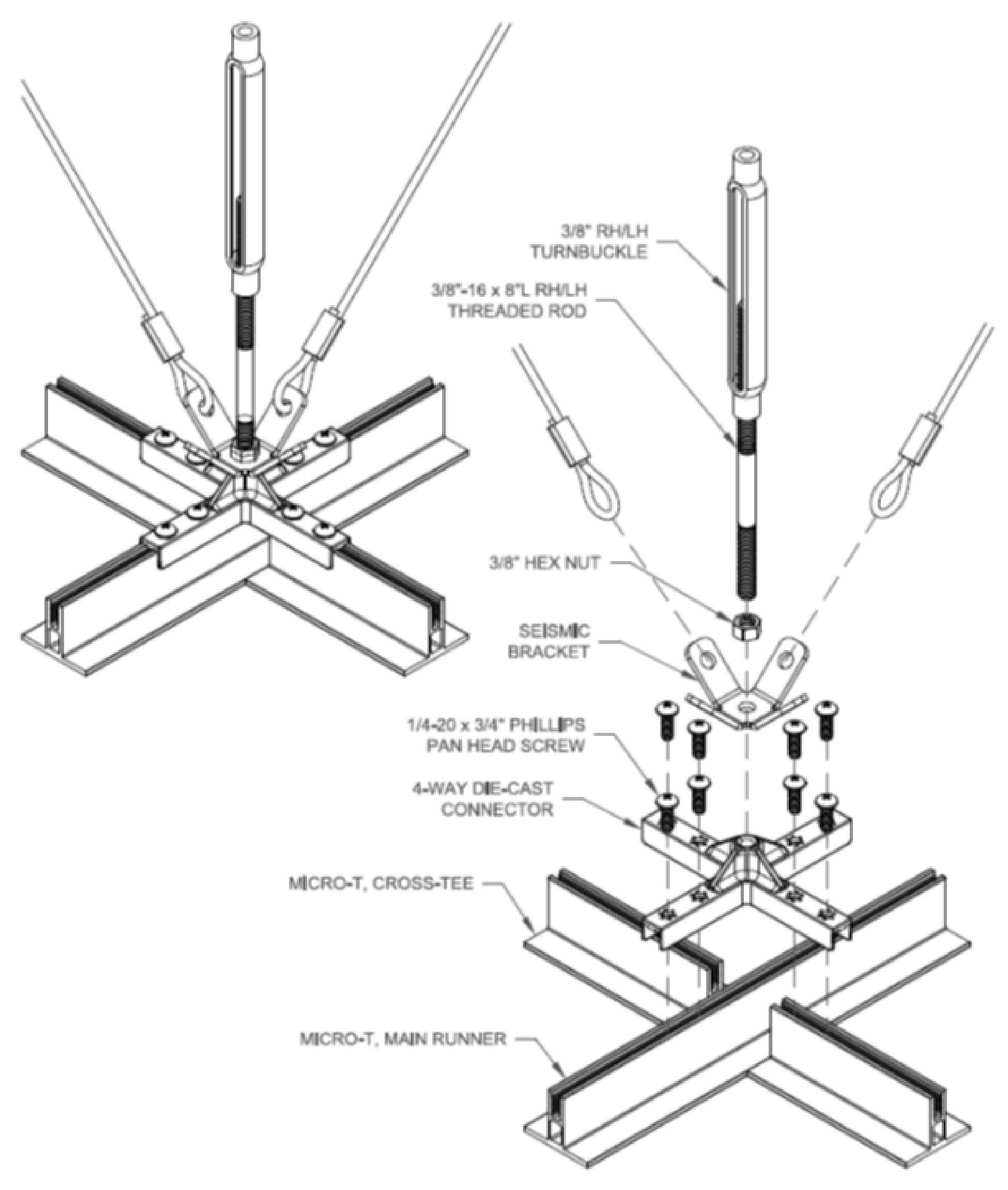 3/8" RH/LH TURNBUCKLE

3/8"-16 x 8"L RH/LH THREADED ROD

3/8" HEX NUT

SEISMIC BRACKET

1/4-20 x 3/4" PHILLIPS PAN HEAD SCREW

4-WAY DIE-CAST CONNECTOR

MICRO-T, CROSS-TEE

MICRO-T, MAIN RUNNER