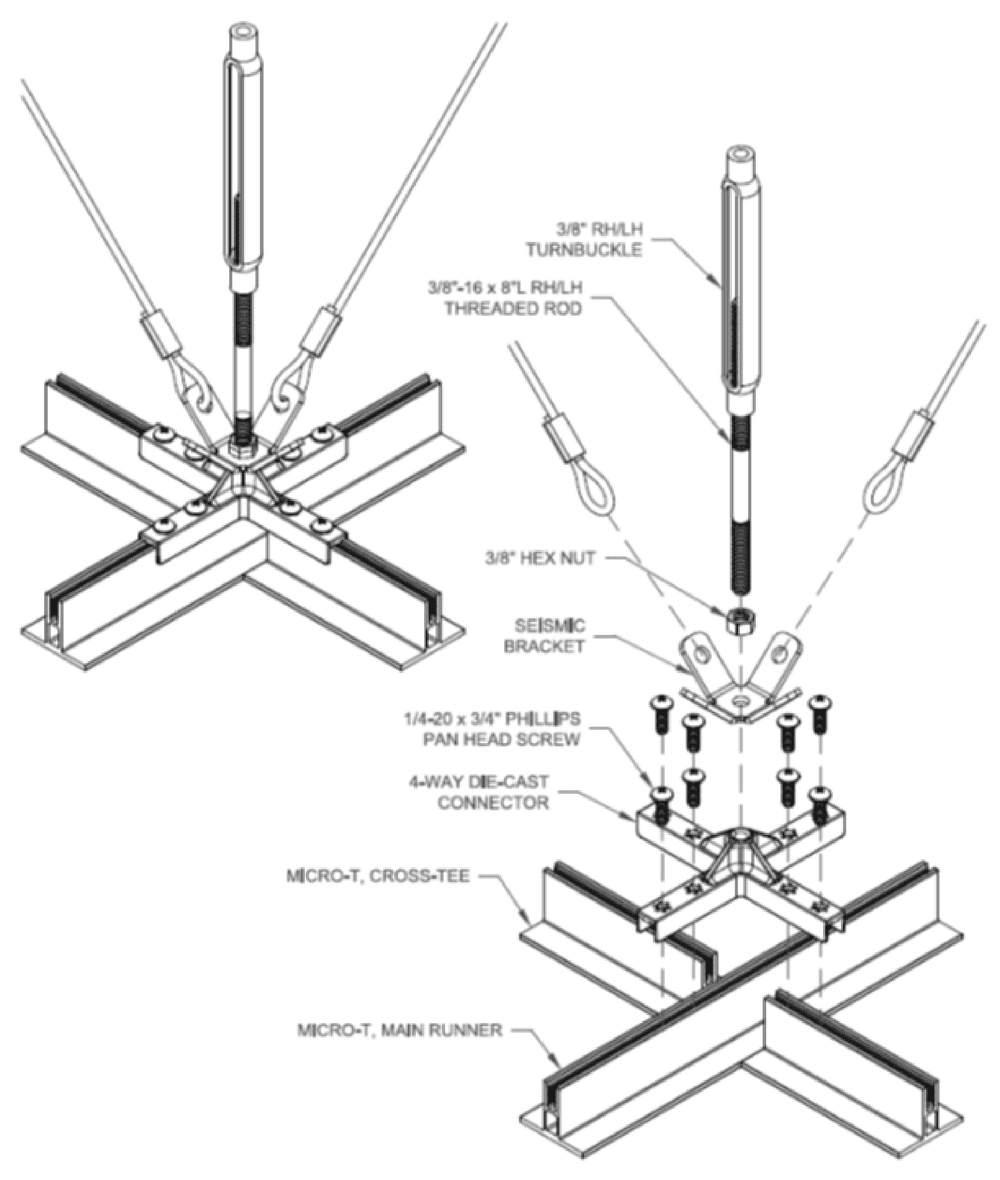 3/8" RH/LH TURNBUCKLE

3/8"-16 x 8"L RH/LH THREADED ROD

3/8" HEX NUT

SEISMIC BRACKET

1/4-20 x 3/4" PHILLIPS PAN HEAD SCREW

4-WAY DIE-CAST CONNECTOR

MICRO-T, CROSS-TEE

MICRO-T, MAIN RUNNER