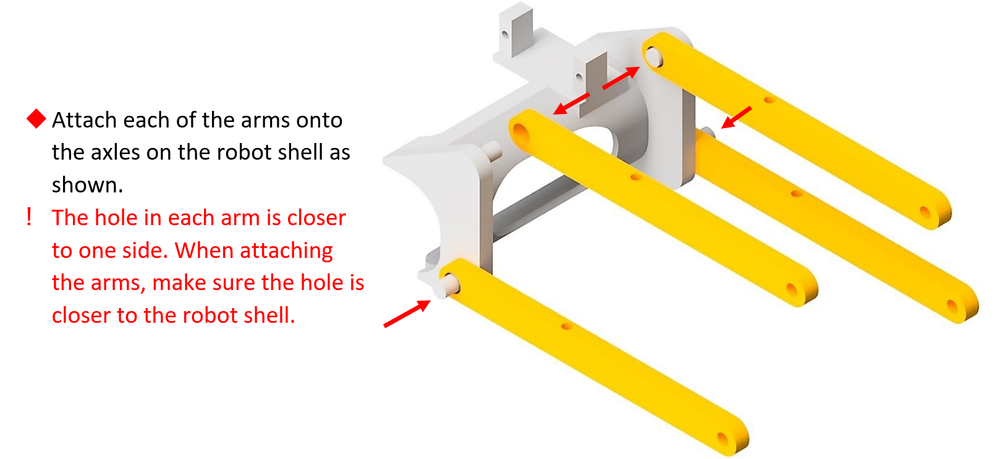 ◆ Attach each of the arms onto the axles on the robot shell as shown.

! The hole in each arm is closer to one side. When attaching the arms, make sure the hole is closer to the robot shell.