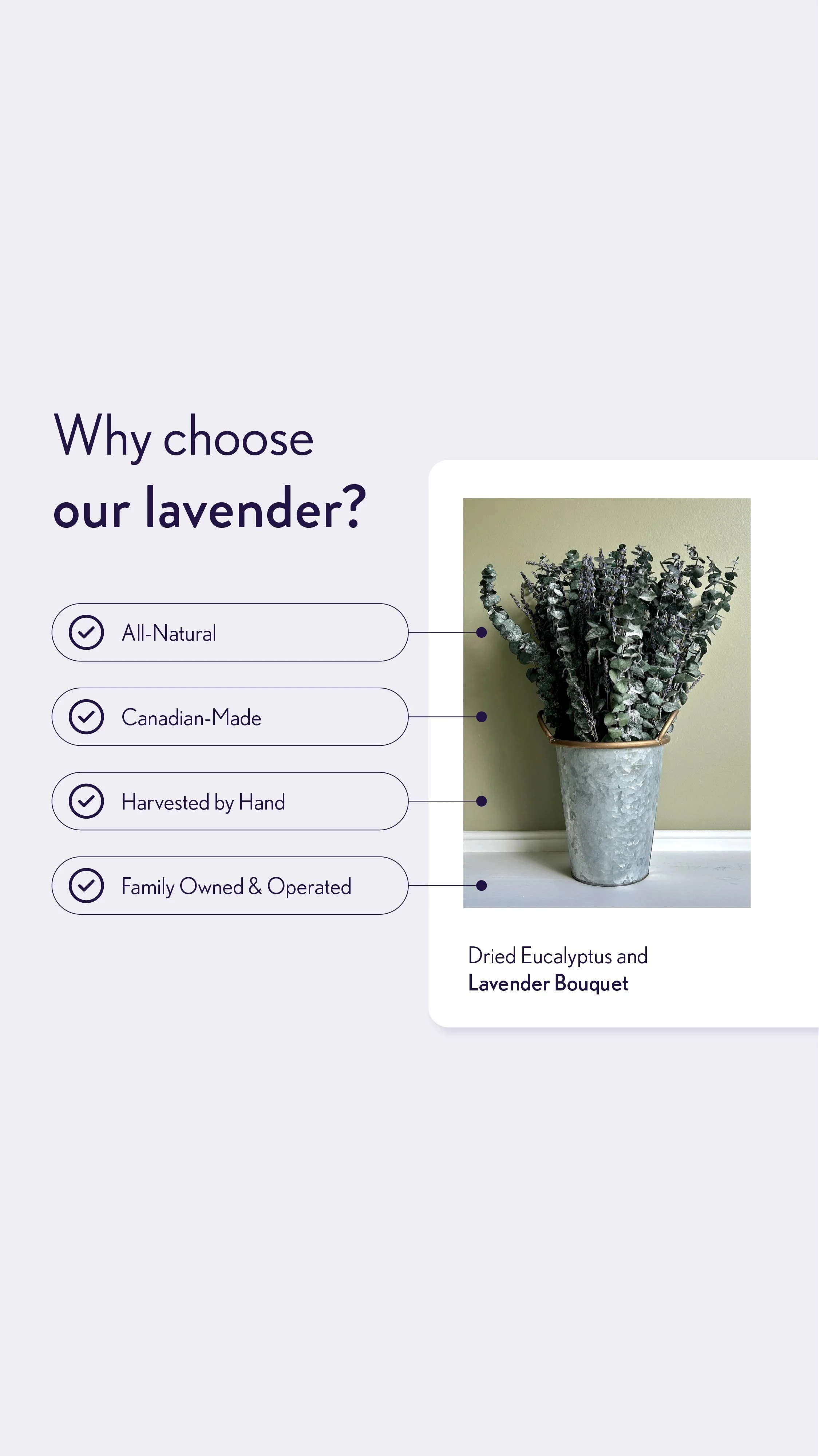 Why choose
our lavender?

All-Natural

Canadian-Made

Harvested by Hand

Family Owned & Operated

Dried Eucalyptus and
Lavender Bouquet